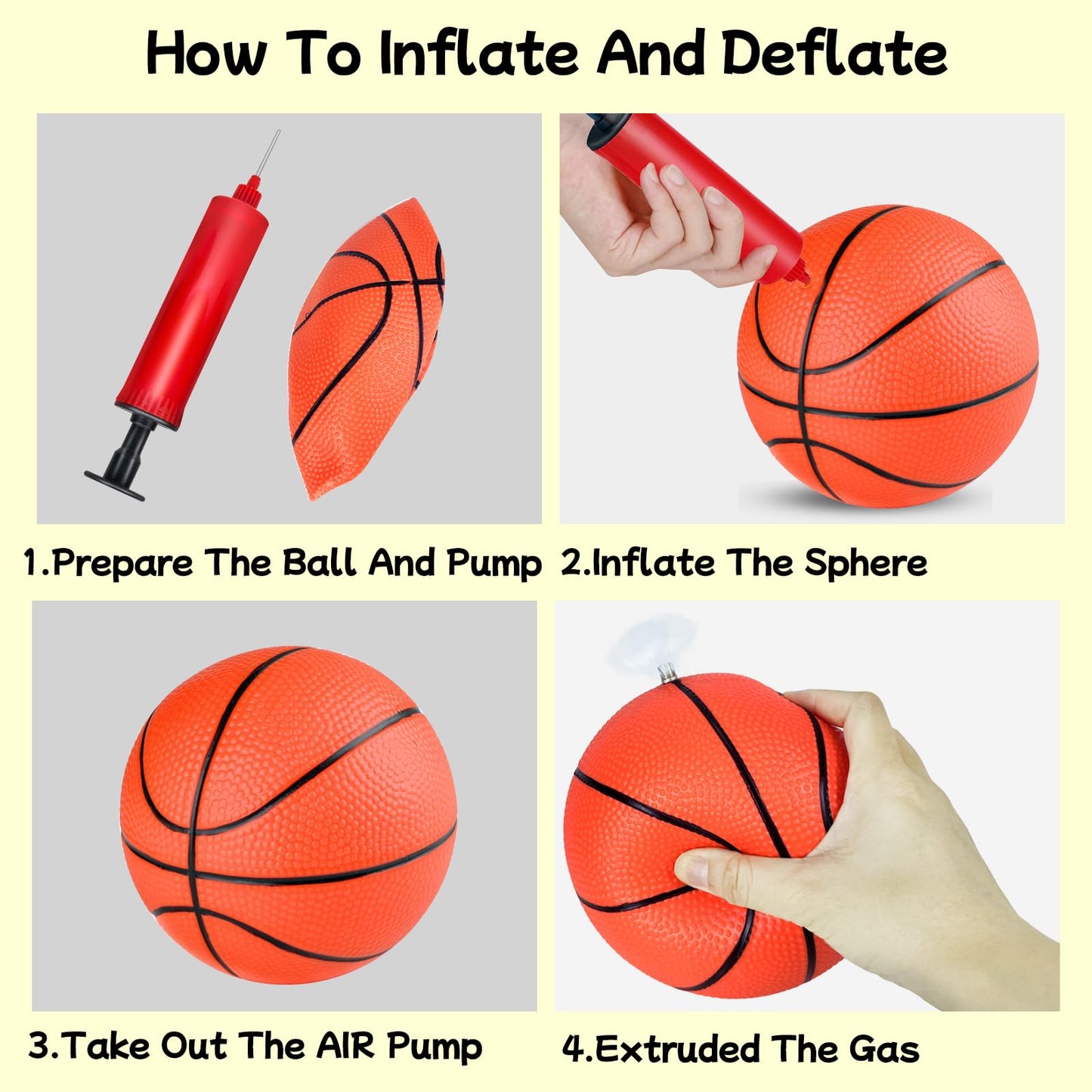 How To Inflate And Deflate

1.Prepare The Ball And Pump

2.Inflate The Sphere

3.Take Out The AIR Pump

4.Extruded The Gas