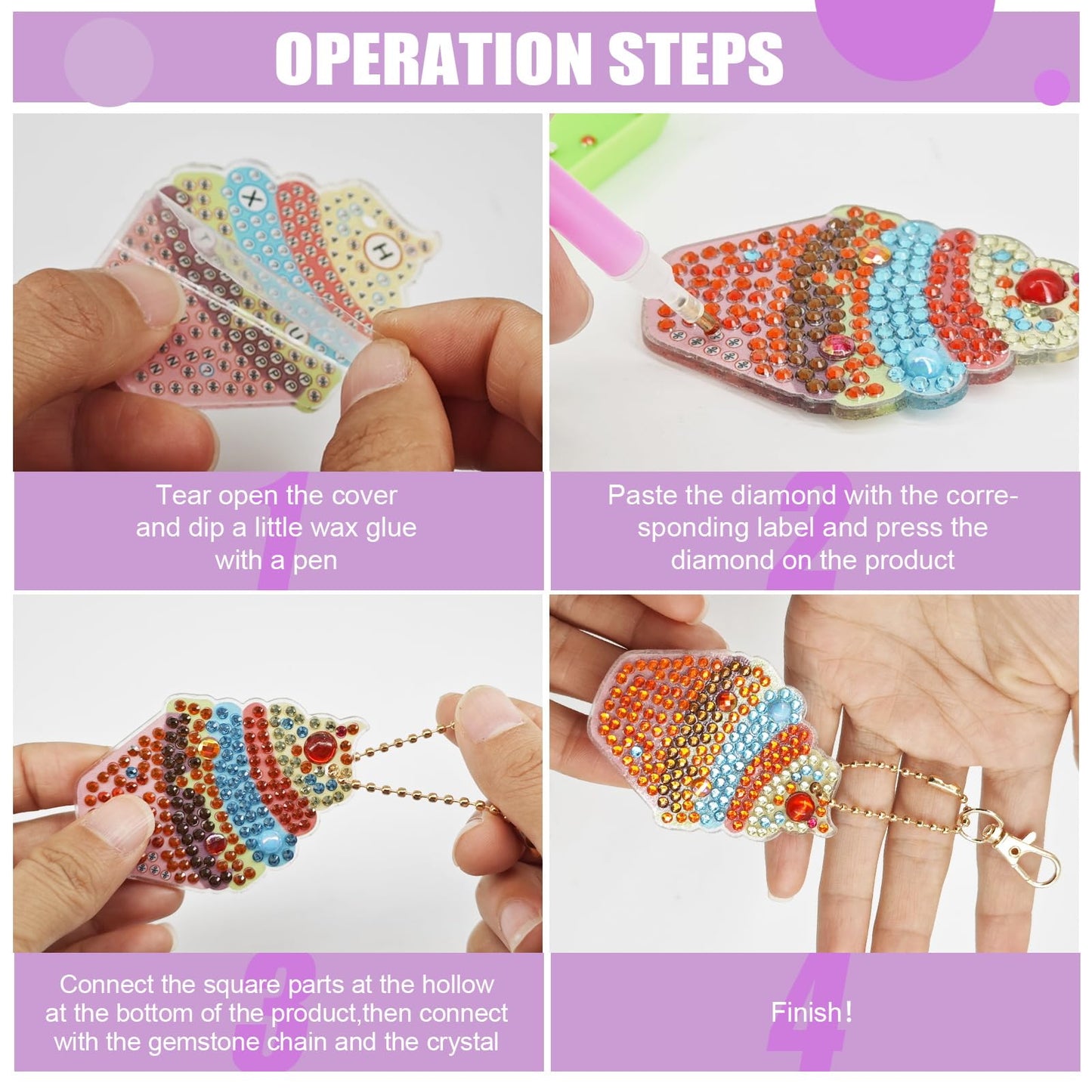 OPERATION STEPS

1
Tear open the cover and dip a little wax glue with a pen

2
Paste the diamond with the corresponding label and press the diamond on the product

3
Connect the square parts at the hollow at the bottom of the product,then connect with the gemstone chain and the crystal

4
Finish!