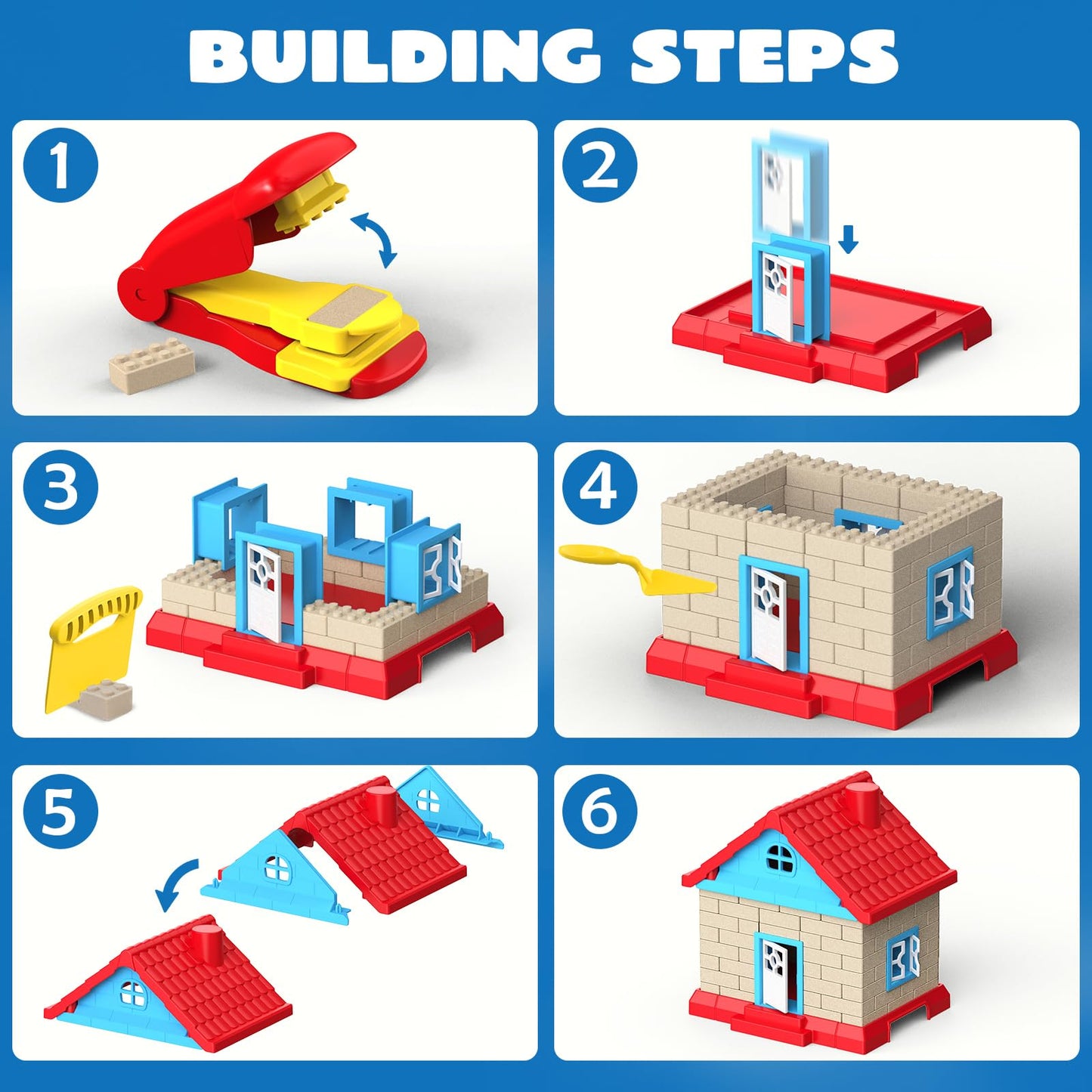 BUILDING STEPS

1

2

3

4

5

6