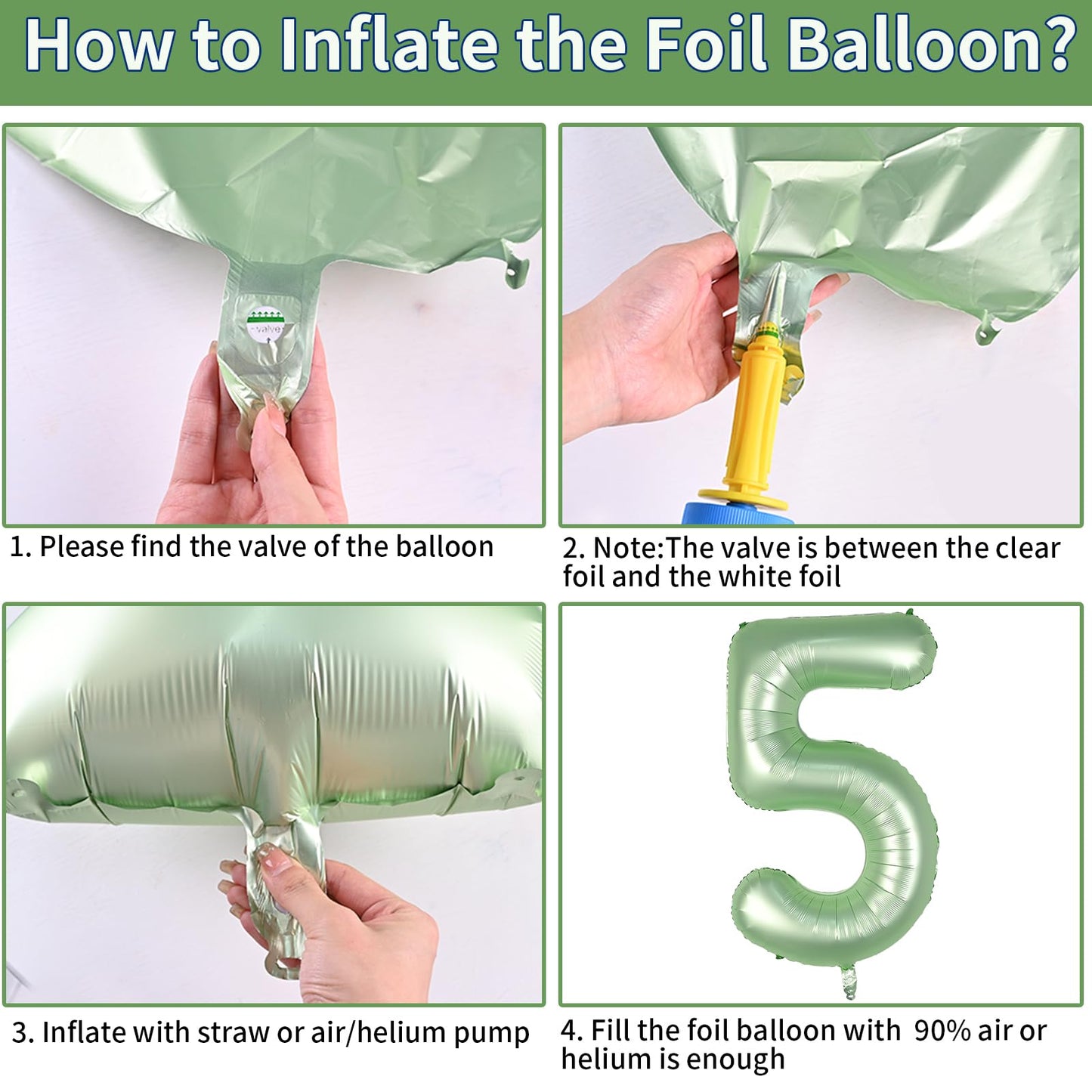 How to Inflate the Foil Balloon?

valve

1. Please find the valve of the balloon

2. Note:The valve is between the clear foil and the white foil

3. Inflate with straw or air/helium pump

4. Fill the foil balloon with 90% air or helium is enough