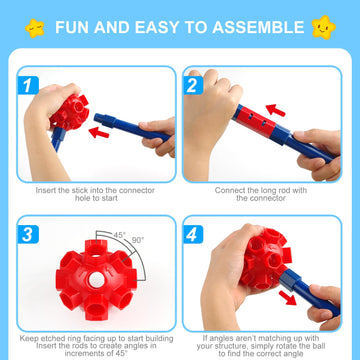 FUN AND EASY TO ASSEMBLE

1

Insert the stick into the connector hole to start

2

Connect the long rod with the connector

3

45°

90°

Keep etched ring facing up to start building Insert the rods to create angles in increments of 45°

4

If angles aren't matching up with your structure, simply rotate the ball to find the correct angle