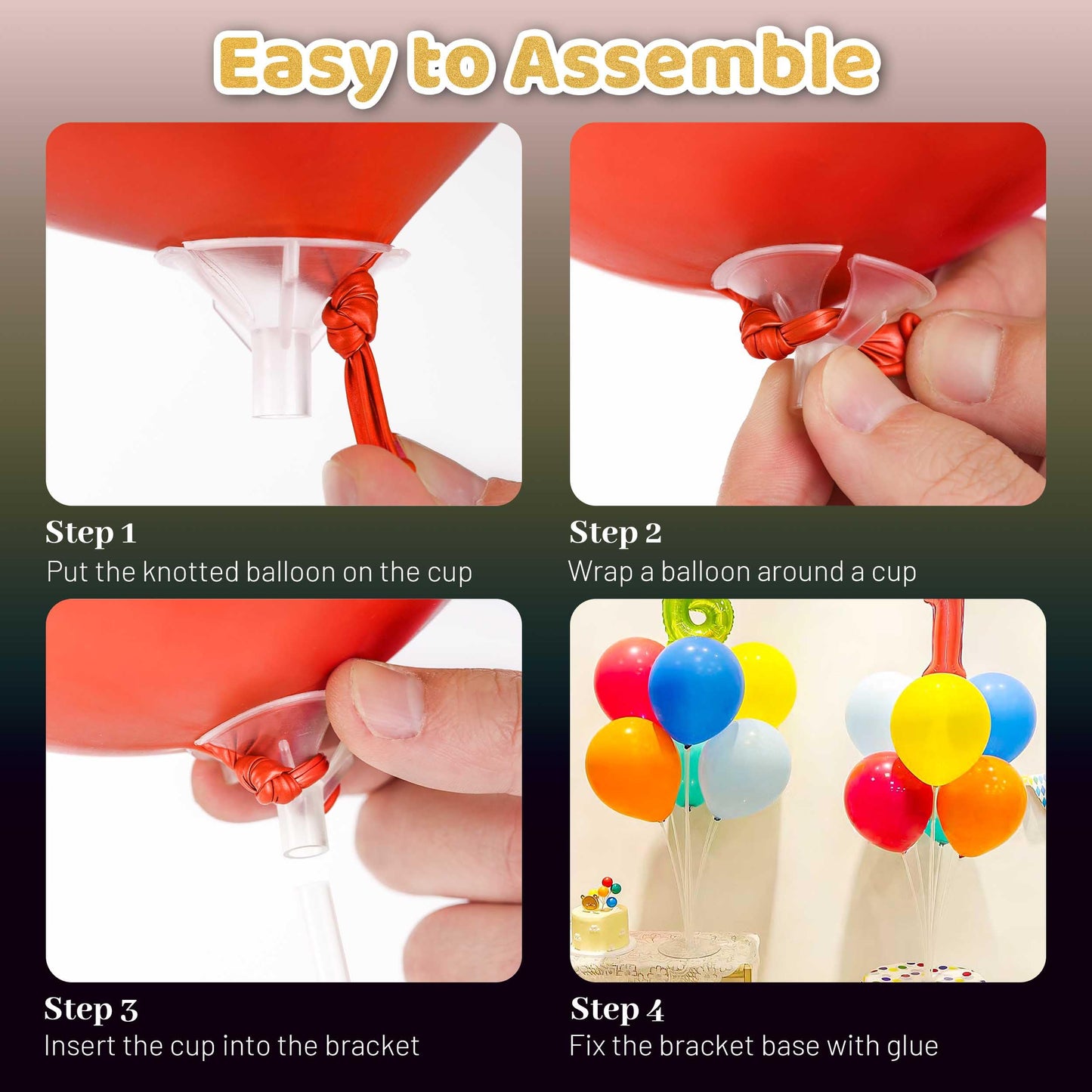 Easy to Assemble

Step 1
Put the knotted balloon on the cup

Step 2
Wrap a balloon around a cup

Step 3
Insert the cup into the bracket

Step 4
Fix the bracket base with glue