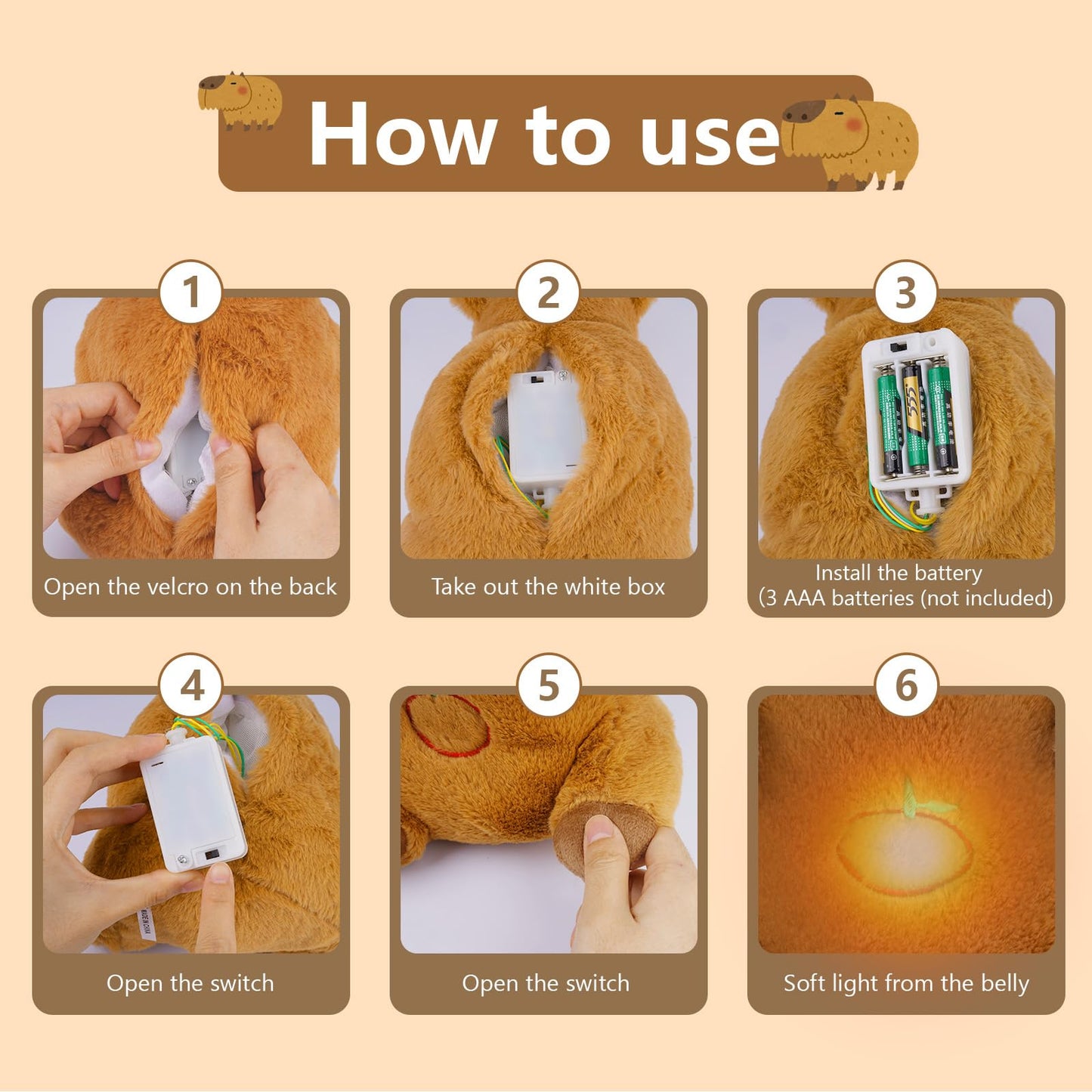 How to use

1
Open the velcro on the back

2
Take out the white box

3
Install the battery
(3 AAA batteries (not included)

4
Open the switch

5
Open the switch

6
Soft light from the belly