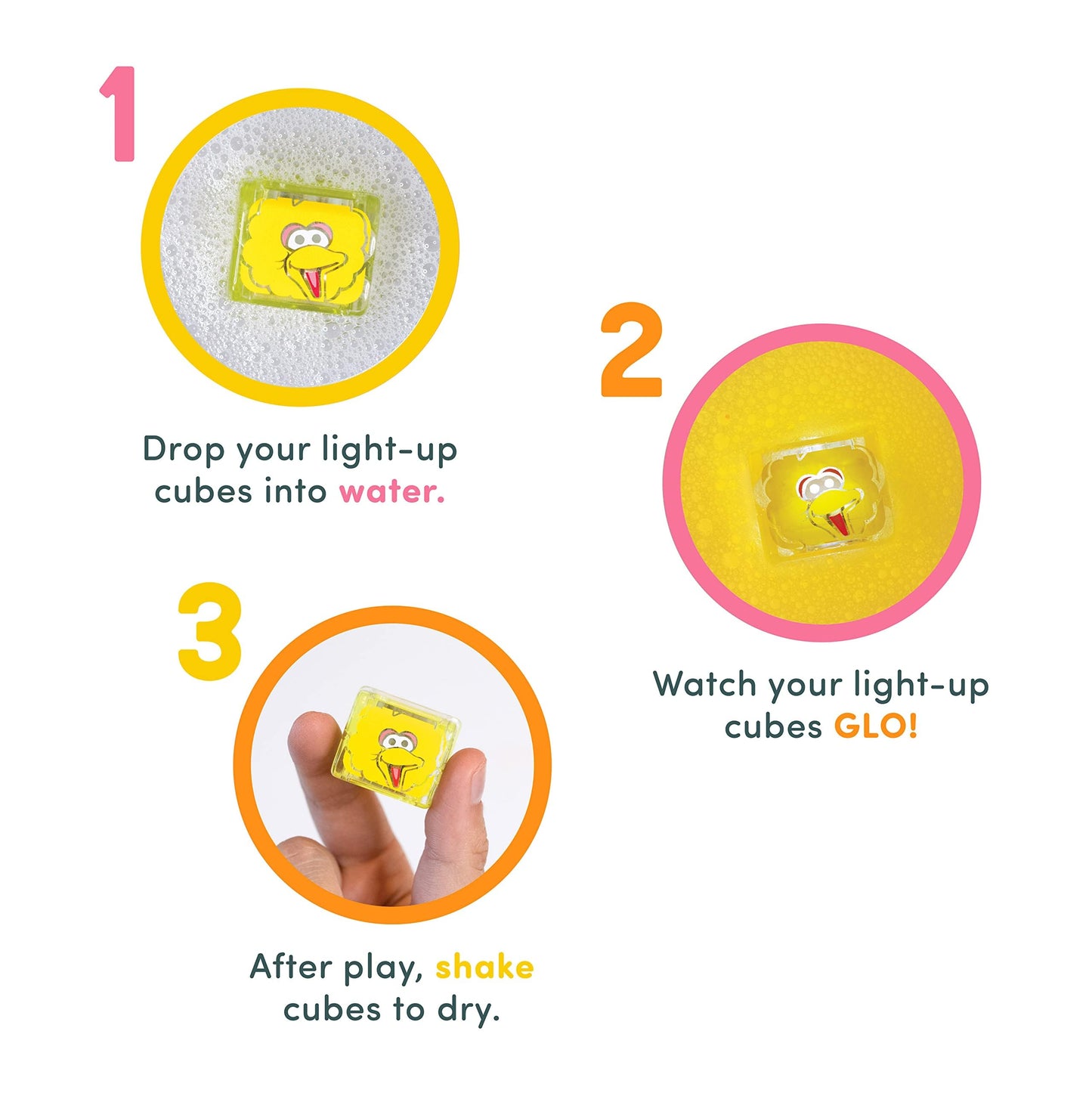 1

Drop your light-up cubes into water.

2

Watch your light-up cubes GLO!

3

After play, shake cubes to dry.