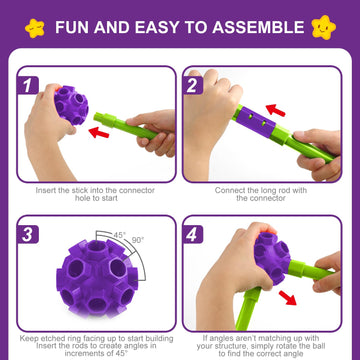 FUN AND EASY TO ASSEMBLE

1

Insert the stick into the connector hole to start

2

Connect the long rod with the connector

3

45°

90°

Keep etched ring facing up to start building
Insert the rods to create angles in increments of 45°

4

If angles aren't matching up with your structure, simply rotate the ball to find the correct angle