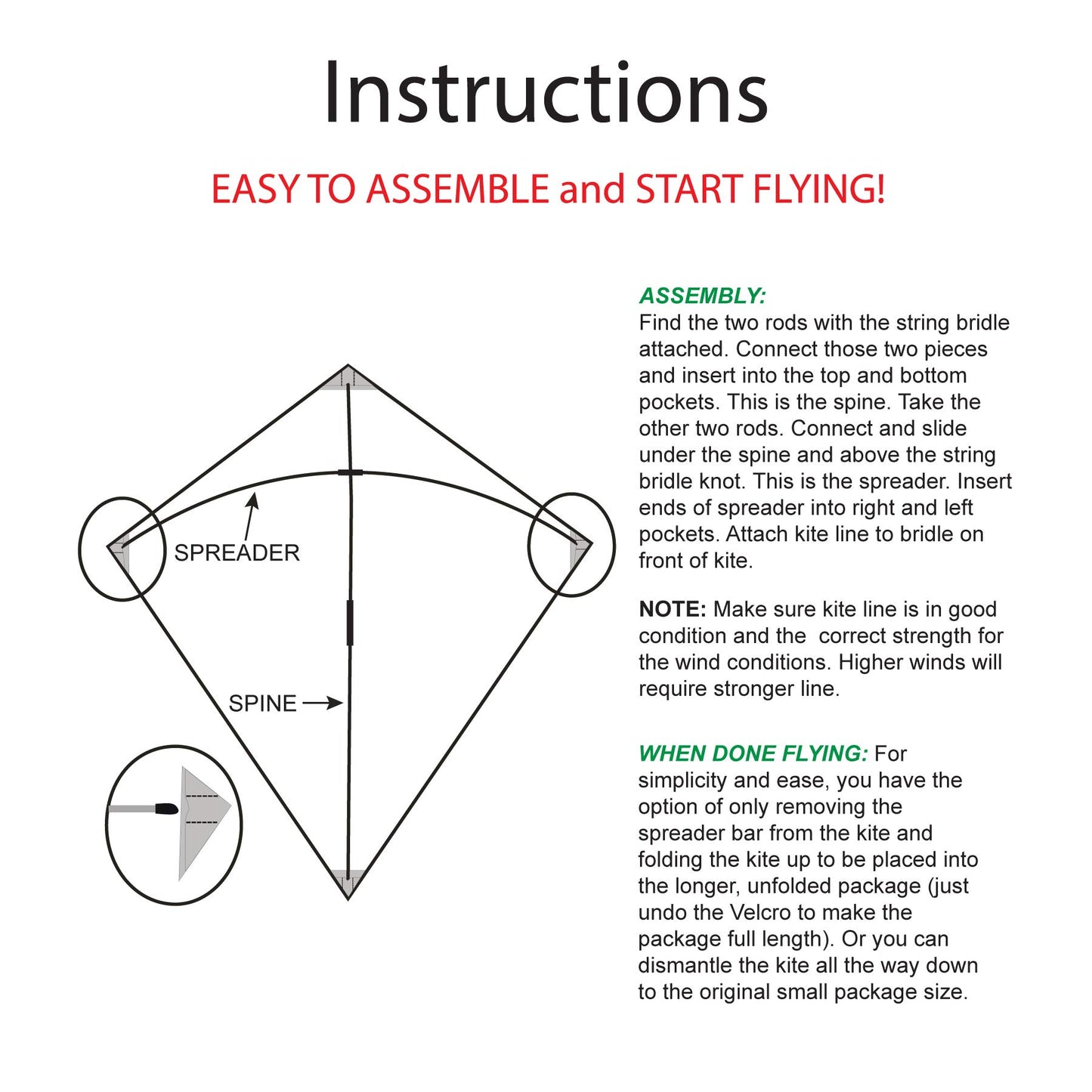 Instructions

EASY TO ASSEMBLE and START FLYING!

SPREADER

SPINE

ASSEMBLY:
Find the two rods with the string bridle attached. Connect those two pieces and insert into the top and bottom pockets. This is the spine. Take the other two rods. Connect and slide under the spine and above the string bridle knot. This is the spreader. Insert ends of spreader into right and left pockets. Attach kite line to bridle on front of kite.

NOTE: Make sure kite line is in good condition and the correct strength for the wind conditions. Higher winds will require stronger line.

WHEN DONE FLYING: For simplicity and ease, you have the option of only removing the spreader bar from the kite and folding the kite up to be placed into the longer, unfolded package (just undo the Velcro to make the package full length). Or you can dismantle the kite all the way down to the original small package size.