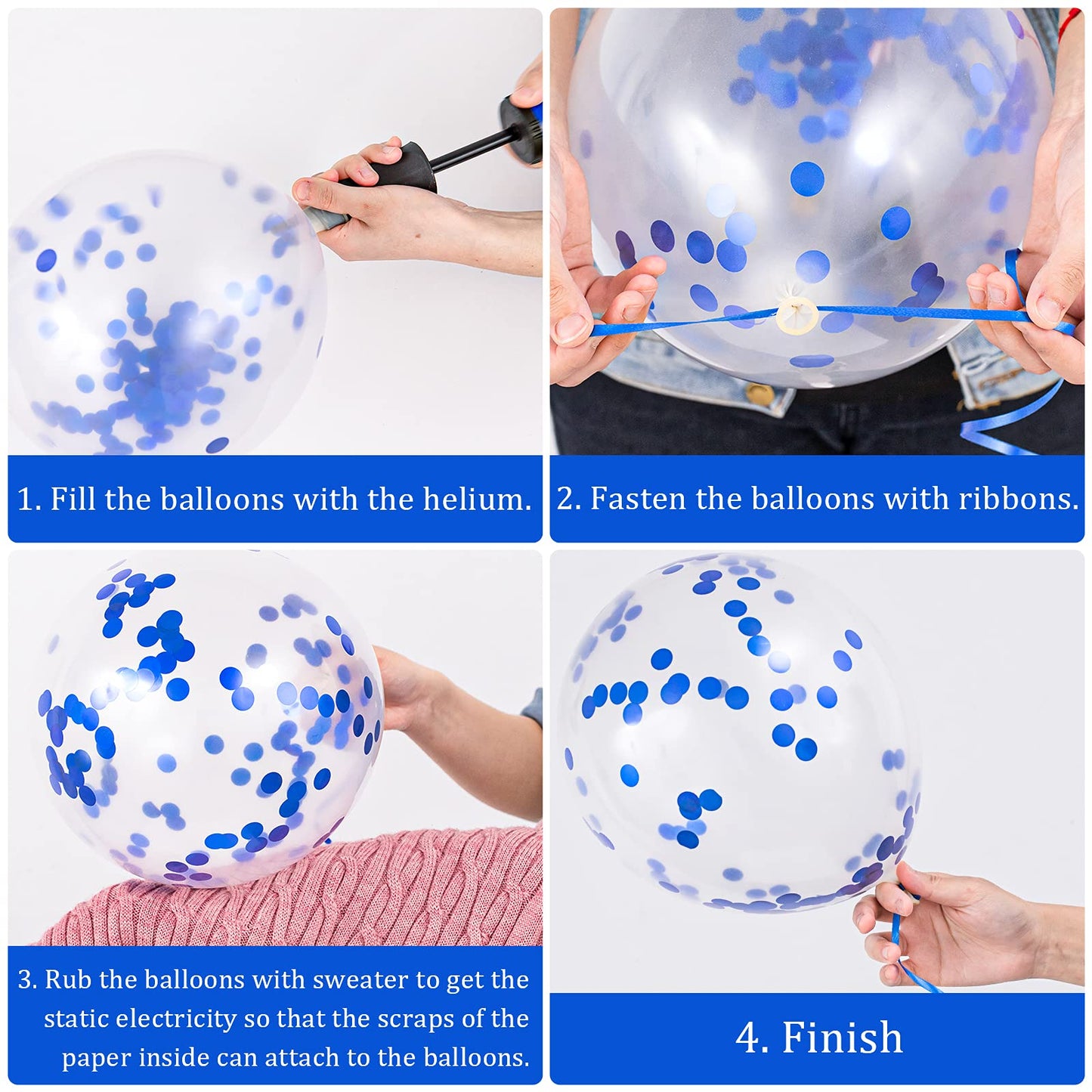 1. Fill the balloons with the helium.

2. Fasten the balloons with ribbons.

3. Rub the balloons with sweater to get the static electricity so that the scraps of the paper inside can attach to the balloons.

4. Finish