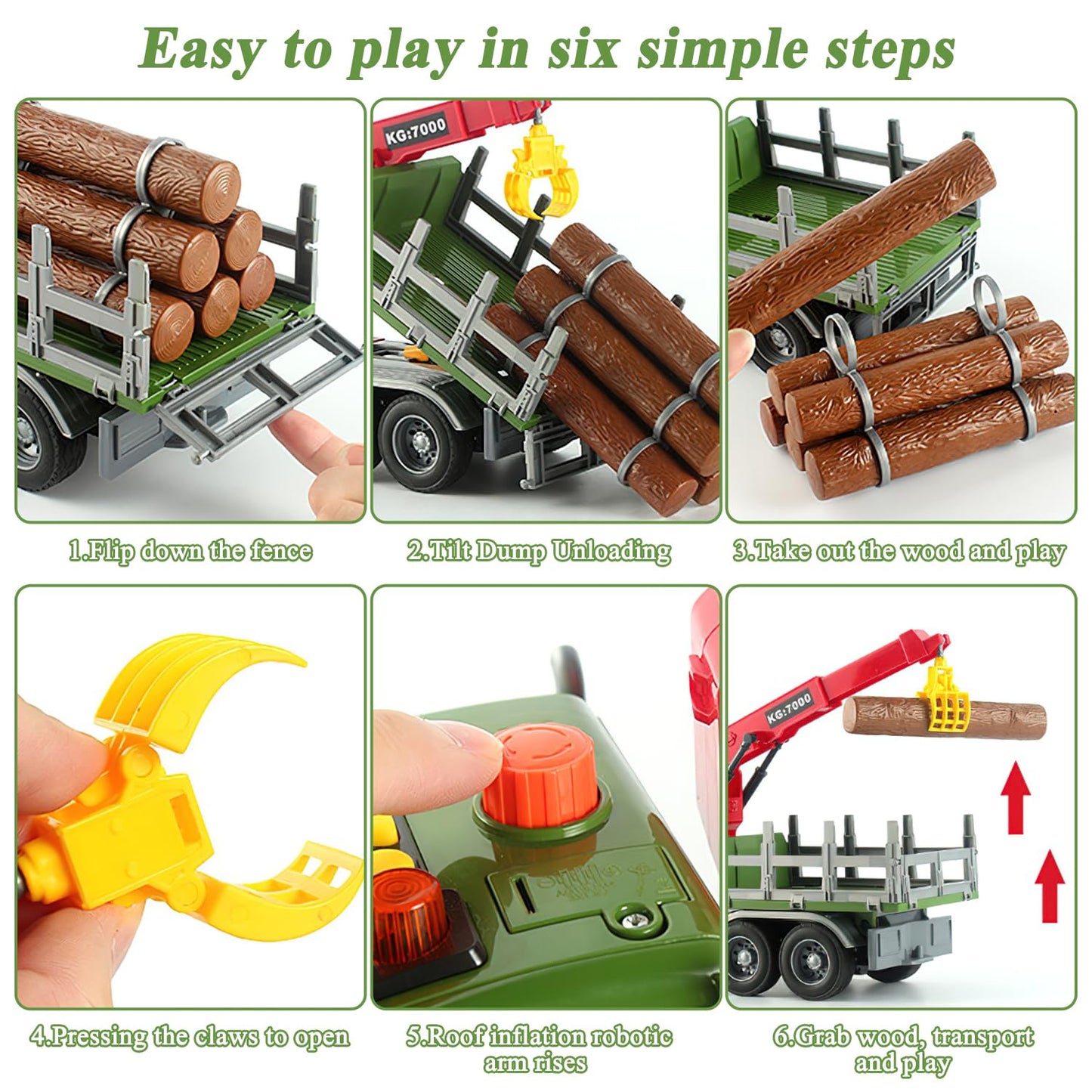 Easy to play in six simple steps

KG:7000

1.Flip down the fence

2.Tilt Dump Unloading

3.Take out the wood and play

KG:7000

4.Pressing the claws to open

5.Roof inflation robotic arm rises

6.Grab wood, transport and play