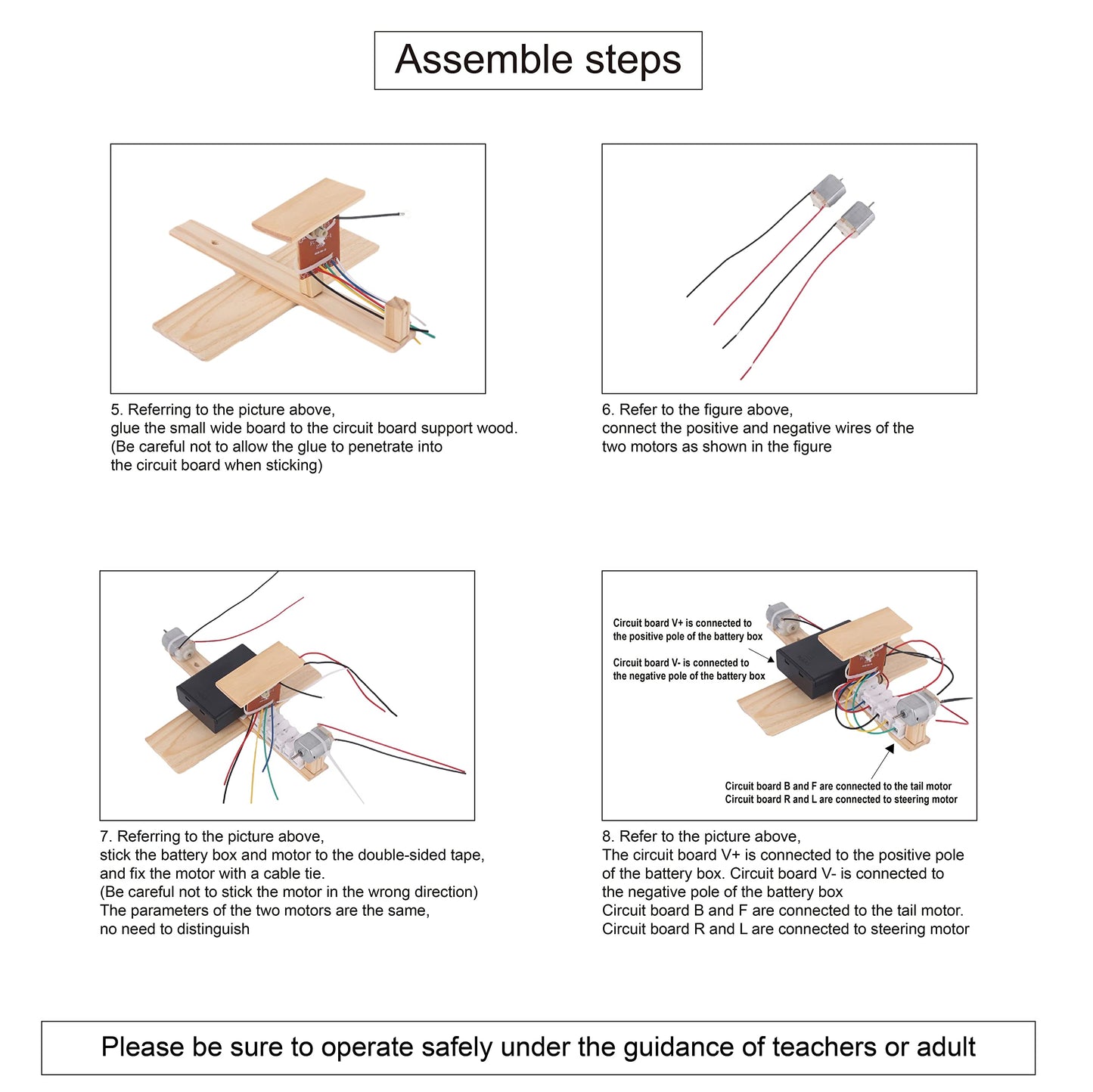 Assemble steps

5. Referring to the picture above,
glue the small wide board to the circuit board support wood.
(Be careful not to allow the glue to penetrate into
the circuit board when sticking)

6. Refer to the figure above,
connect the positive and negative wires of the
two motors as shown in the figure

7. Referring to the picture above,
stick the battery box and motor to the double-sided tape,
and fix the motor with a cable tie.
(Be careful not to stick the motor in the wrong direction)
The parameters of the two motors are the same,
no need to distinguish

Circuit board V+ is connected to the positive pole of the battery box

Circuit board V- is connected to the negative pole of the battery box

Circuit board B and F are connected to the tail motor
Circuit board R and L are connected to steering motor

8. Refer to the picture above,
The circuit board V+ is connected to the positive pole
of the battery box. Circuit board V- is connected to
the negative pole of the battery box
Circuit board B and F are connected to the tail motor.
Circuit board R and L are connected to steering motor

Please be sure to operate safely under the guidance of teachers or adult