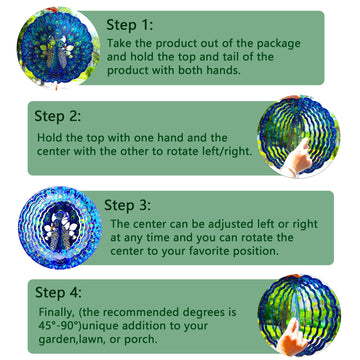 Step 1:
Take the product out of the package and hold the top and tail of the product with both hands.

Step 2:
Hold the top with one hand and the center with the other to rotate left/right.

Step 3:
The center can be adjusted left or right at any time and you can rotate the center to your favorite position.

Step 4:
Finally, (the recommended degrees is 45°-90°)unique addition to your garden,lawn, or porch.