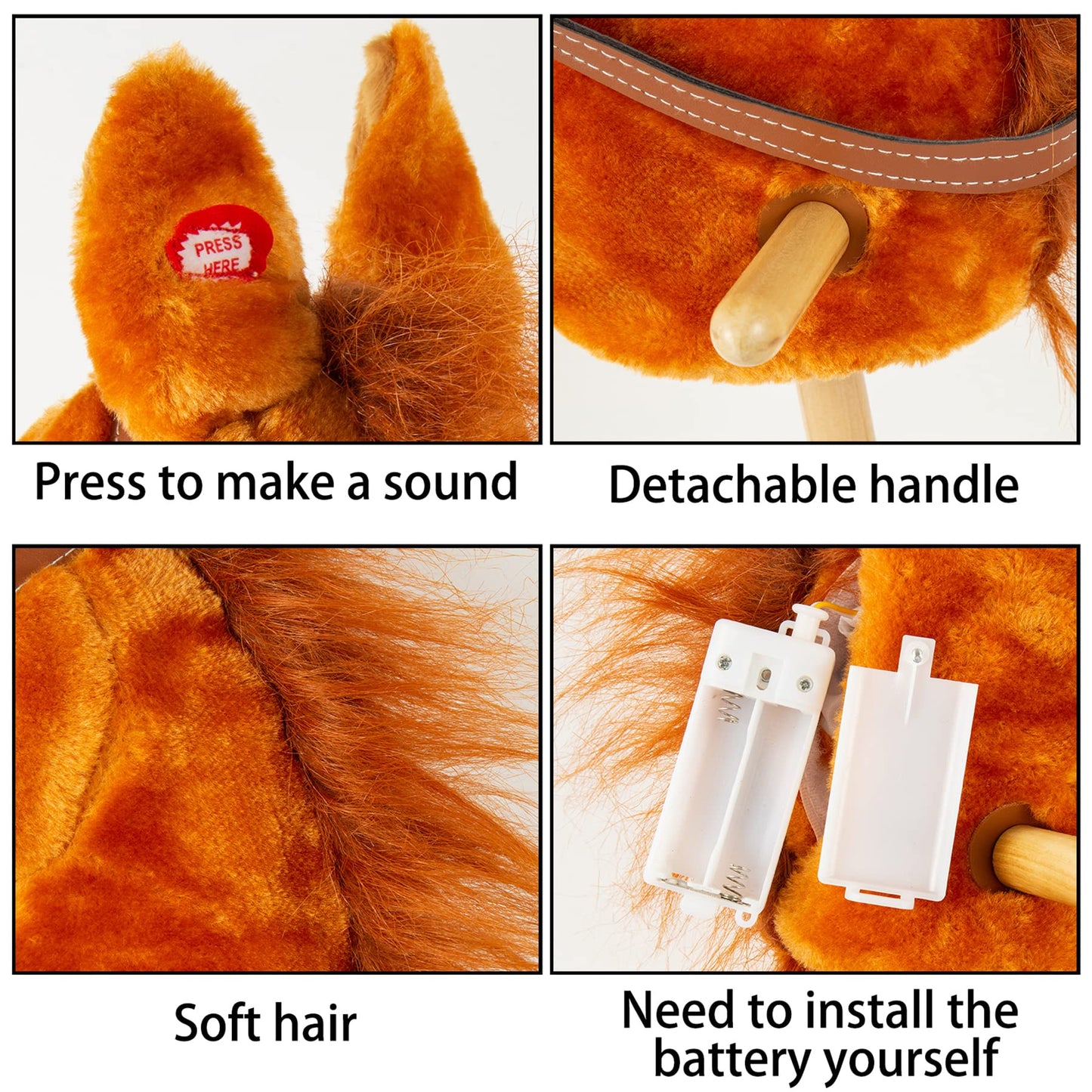 PRESS HERE

Press to make a sound

Detachable handle

Soft hair

Need to install the battery yourself