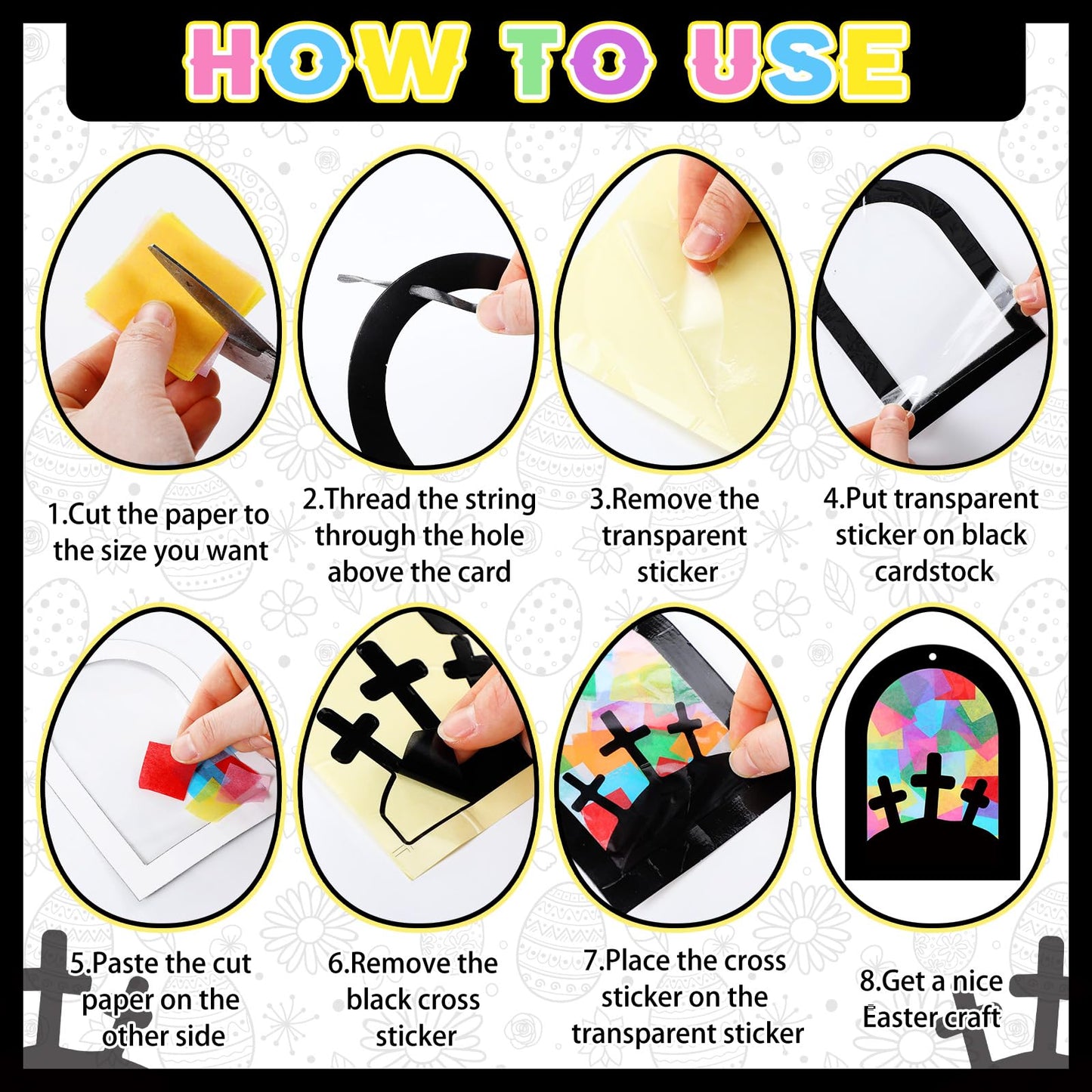 HOW TO USE

1.Cut the paper to the size you want

2.Thread the string through the hole above the card

3.Remove the transparent sticker

4.Put transparent sticker on black cardstock

5.Paste the cut paper on the other side

6.Remove the black cross sticker

7.Place the cross sticker on the transparent sticker

8.Get a nice Easter craft