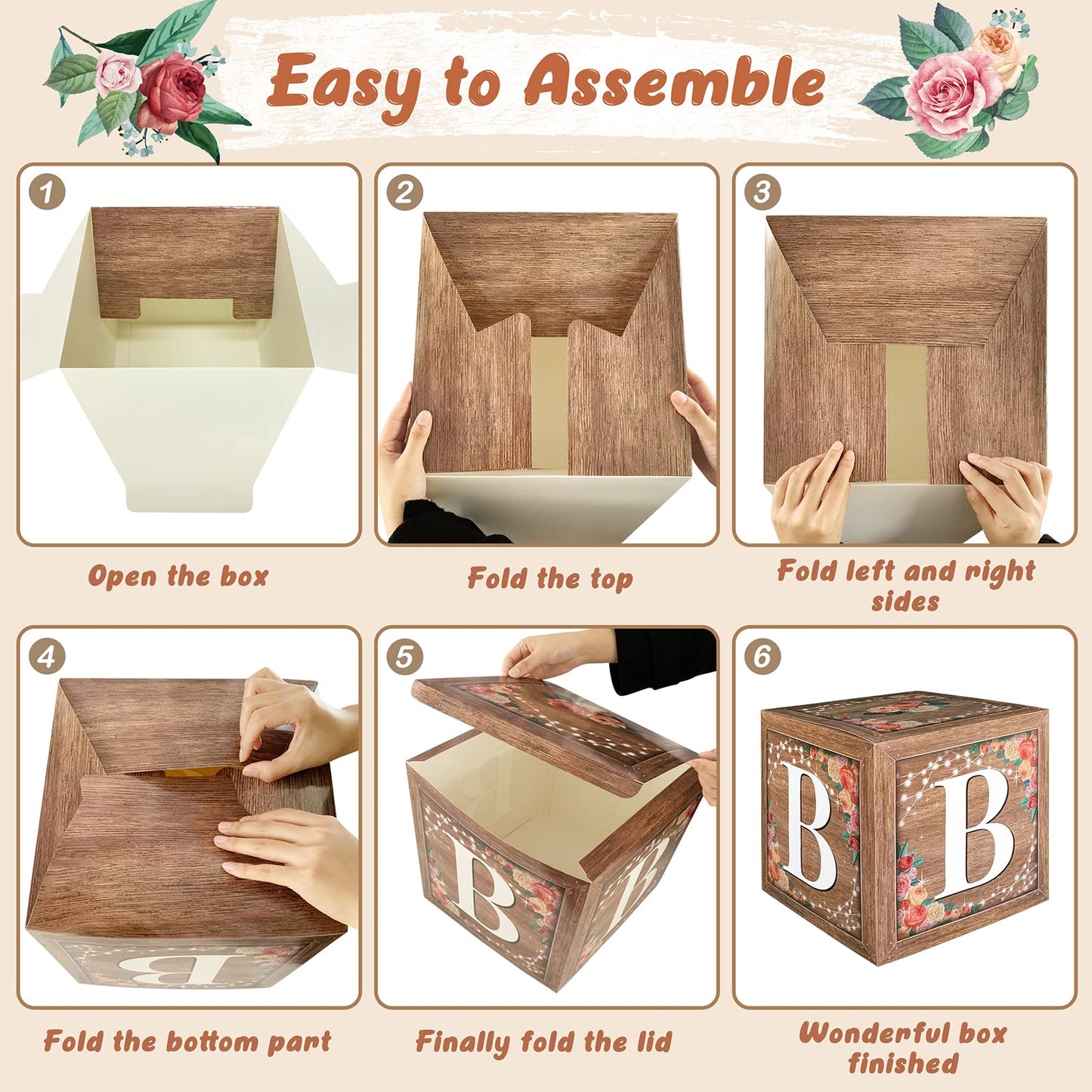 Easy to Assemble

1

Open the box

2

Fold the top

3

Fold left and right sides

4

B

Fold the bottom part

5

B

B

Finally fold the lid

6

B

B

Wonderful box finished