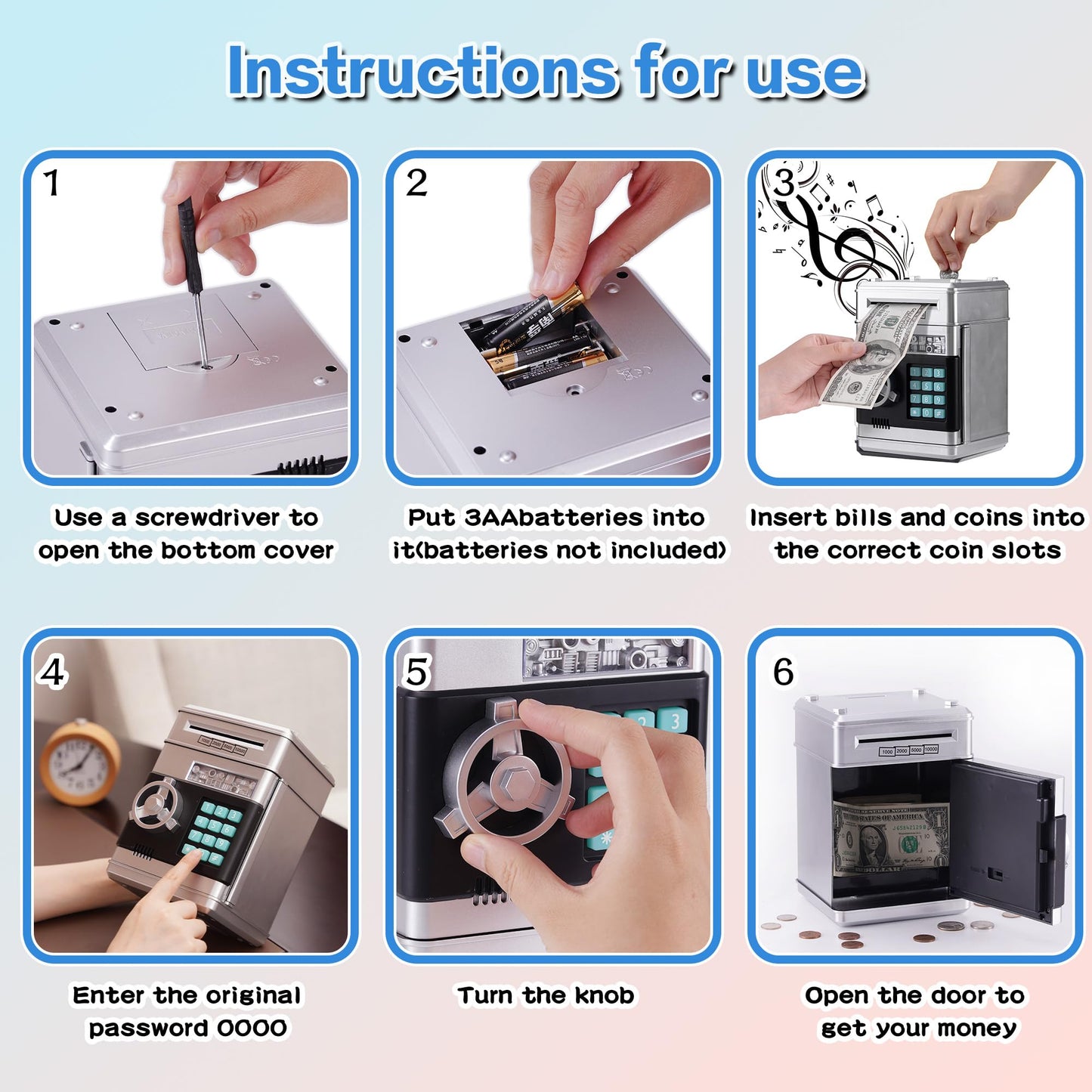 Instructions for use

1

Use a screwdriver to open the bottom cover

2

Put 3AAbatteries into it(batteries not included)

3

Insert bills and coins into the correct coin slots

4

Enter the original password 0000

5

Turn the knob

6

1000 2000 5000 10000

Open the door to get your money