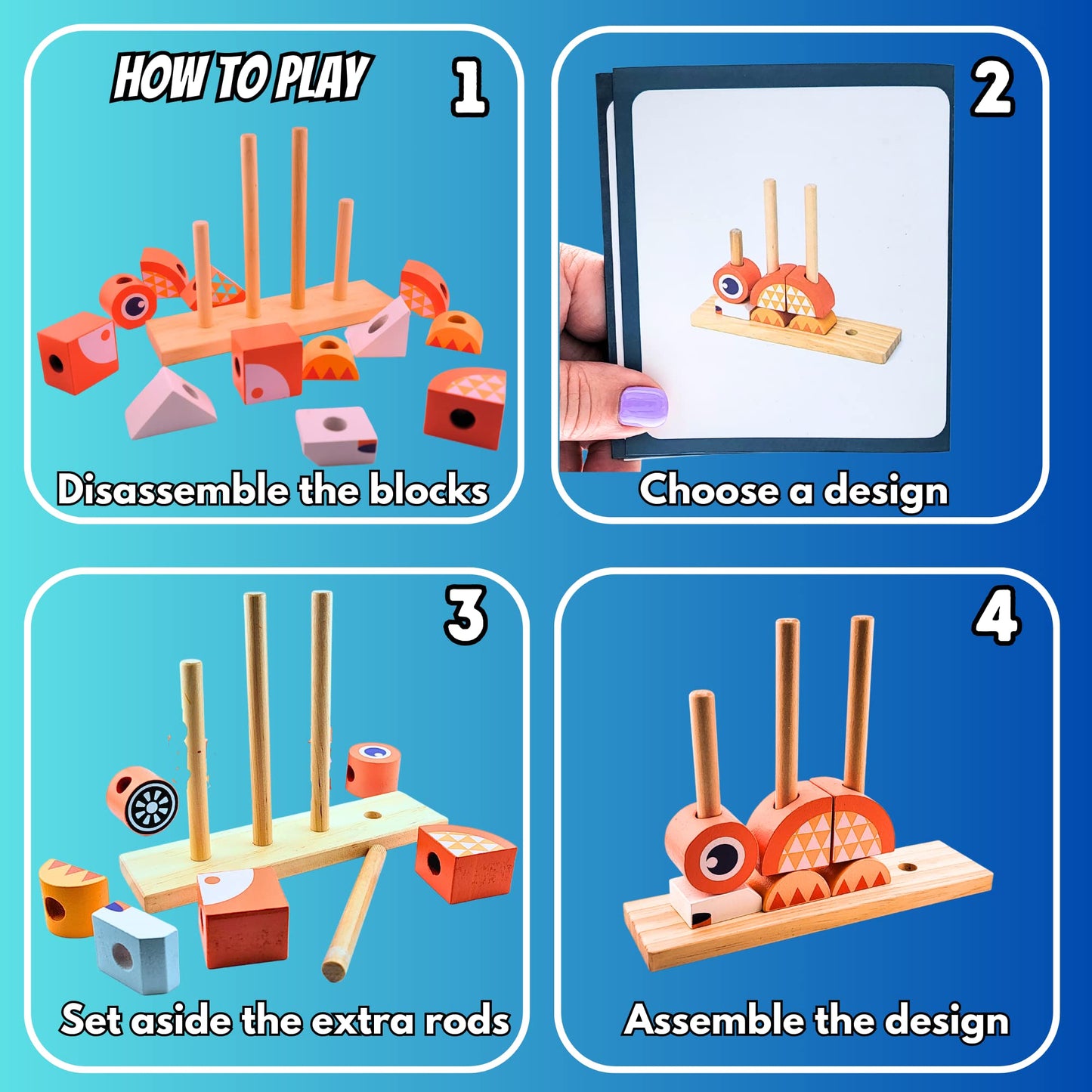 HOW TO PLAY

1

Disassemble the blocks

2

Choose a design

3

Set aside the extra rods

4

Assemble the design