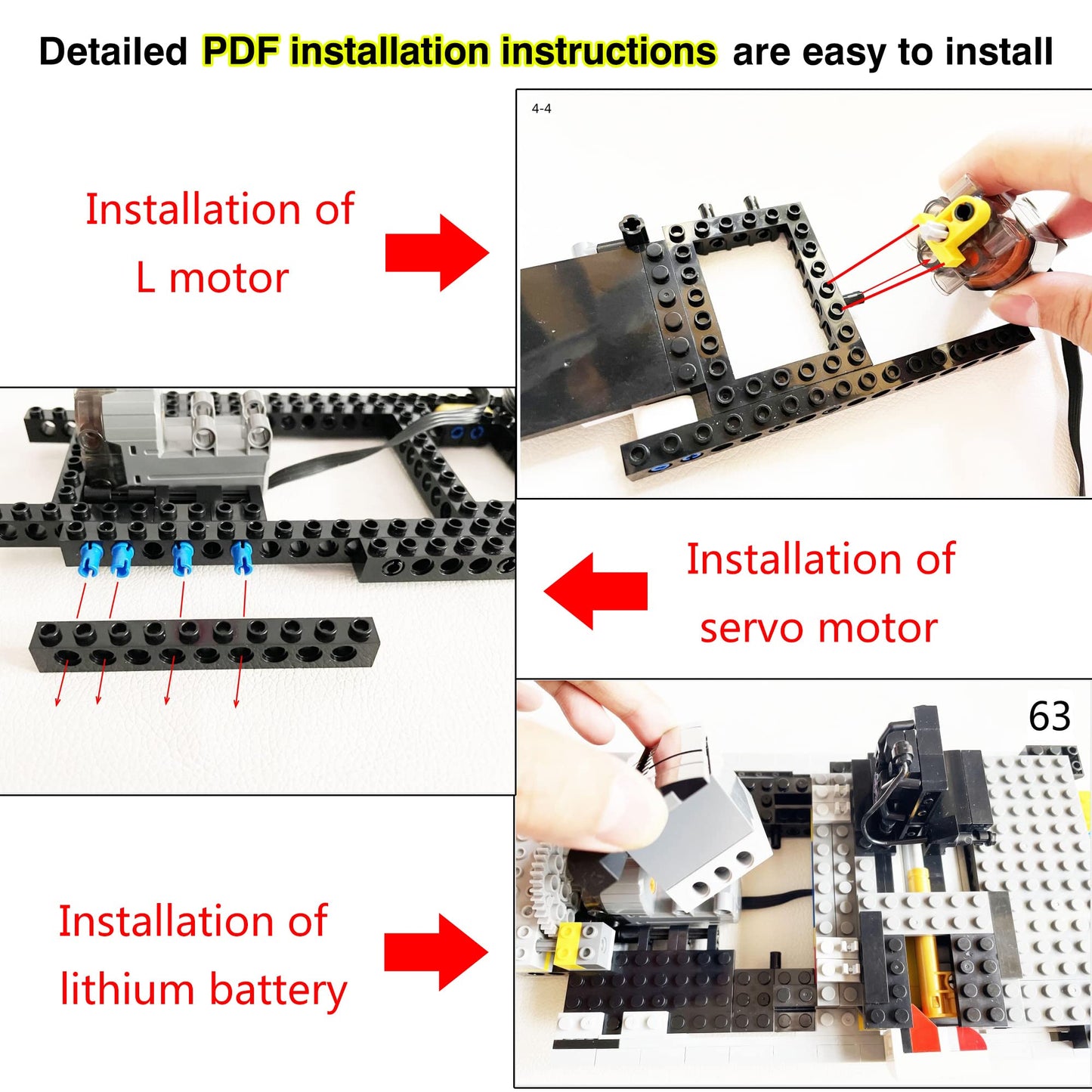 Detailed PDF installation instructions are easy to install

Installation of L motor

4-4

Installation of servo motor

63

Installation of lithium battery