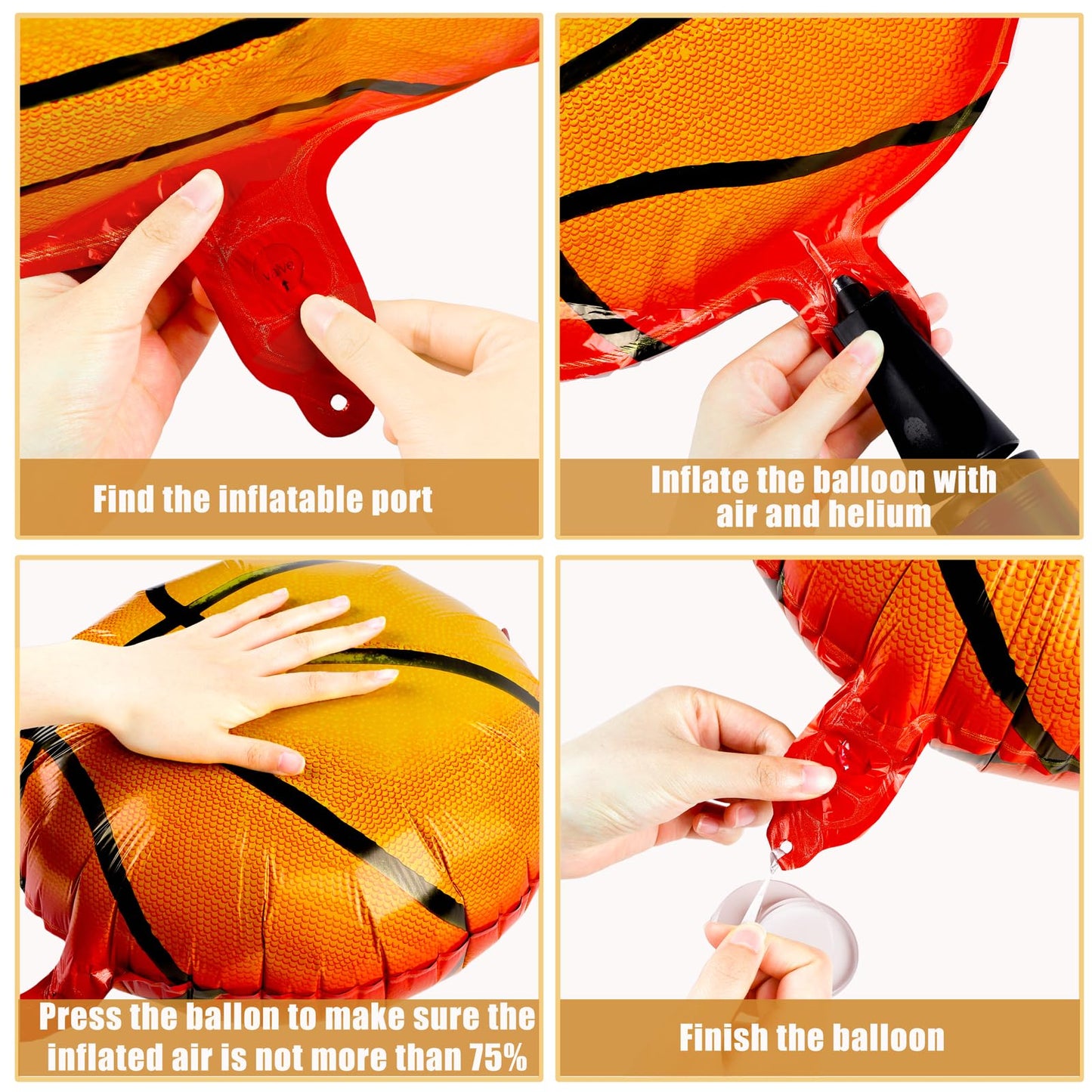 Find the inflatable port

Inflate the balloon with air and helium

Press the ballon to make sure the inflated air is not more than 75%

Finish the balloon