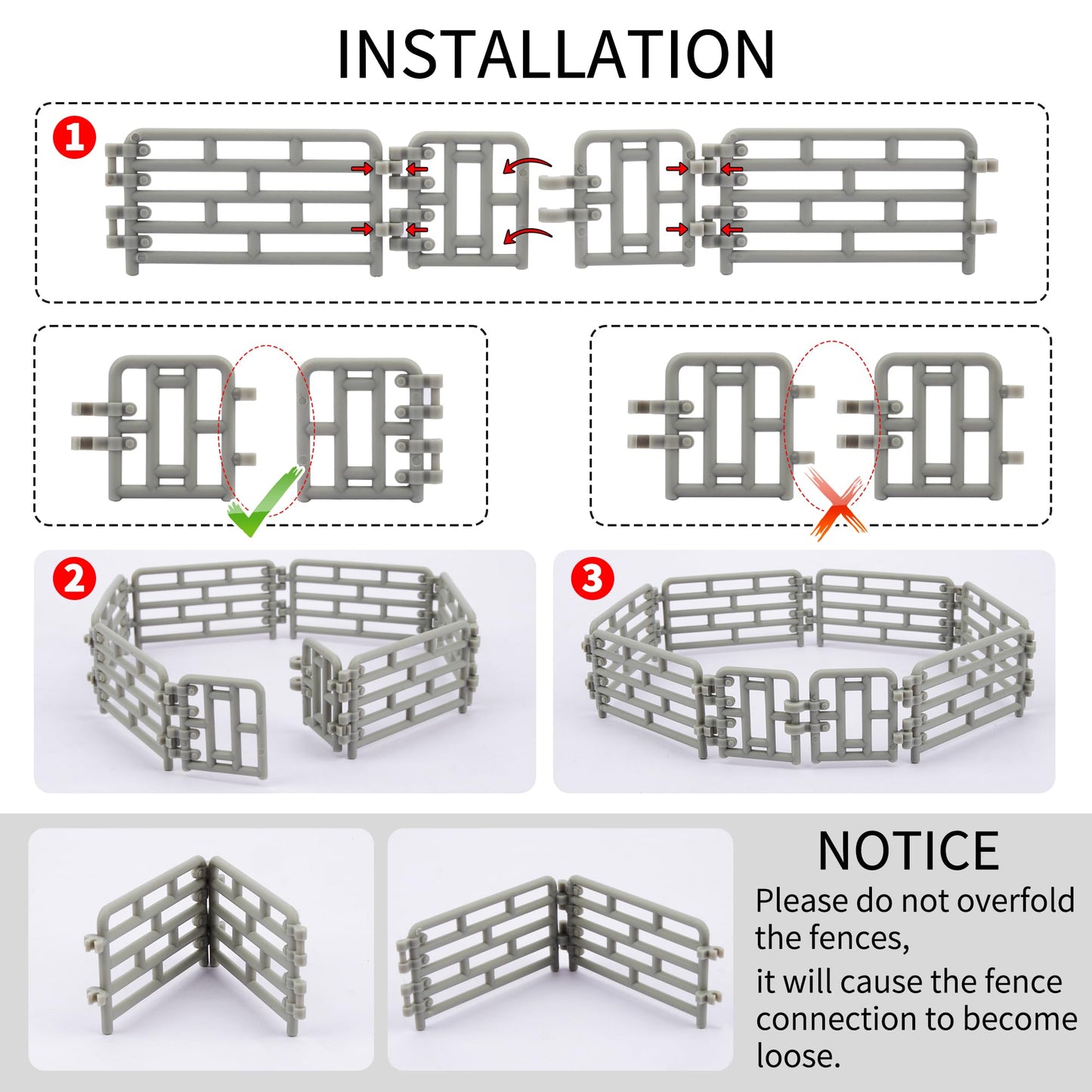 INSTALLATION

1

2

3

NOTICE

Please do not overfold the fences,
it will cause the fence connection to become loose.