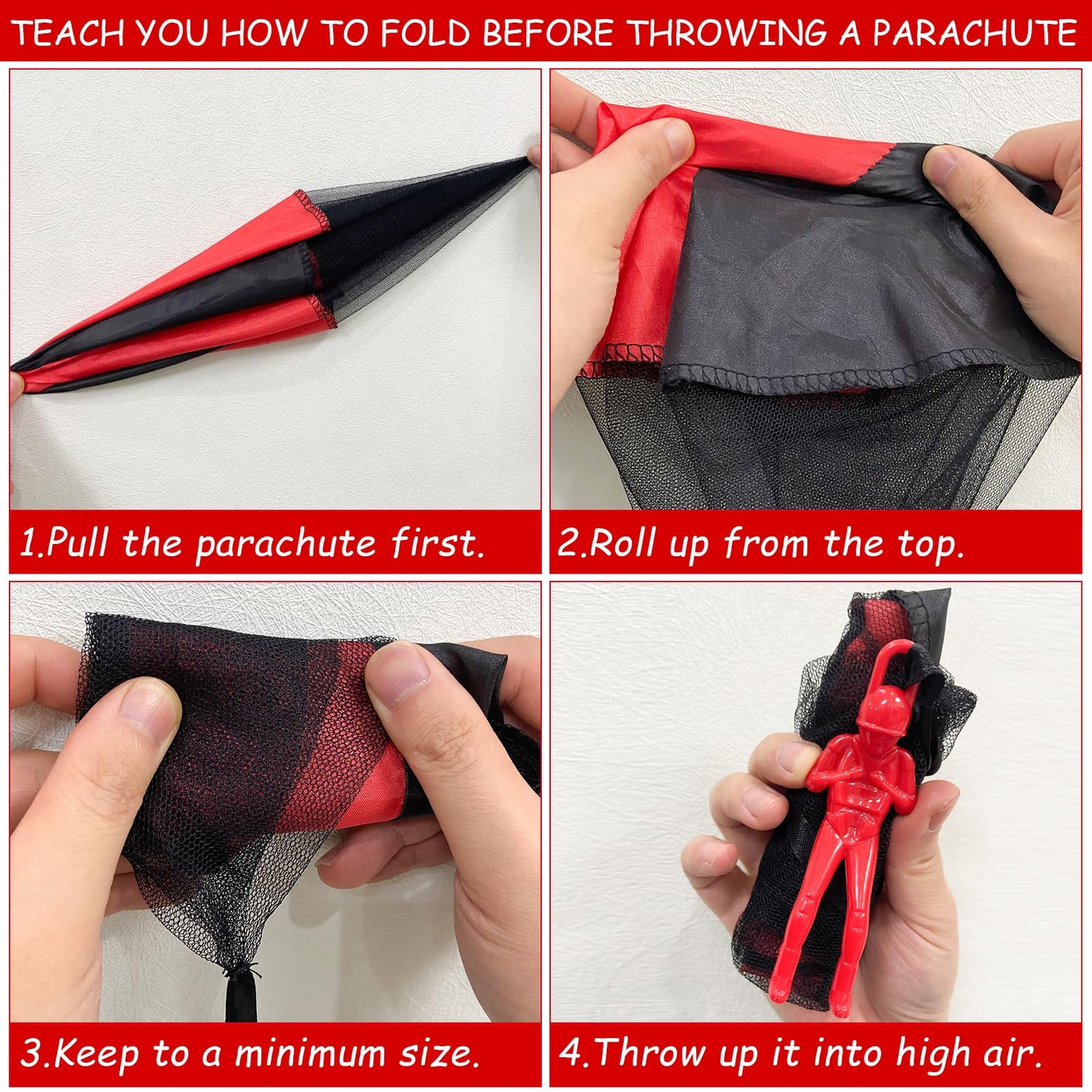 TEACH YOU HOW TO FOLD BEFORE THROWING A PARACHUTE

1.Pull the parachute first.

2.Roll up from the top.

3.Keep to a minimum size.

4.Throw up it into high air.