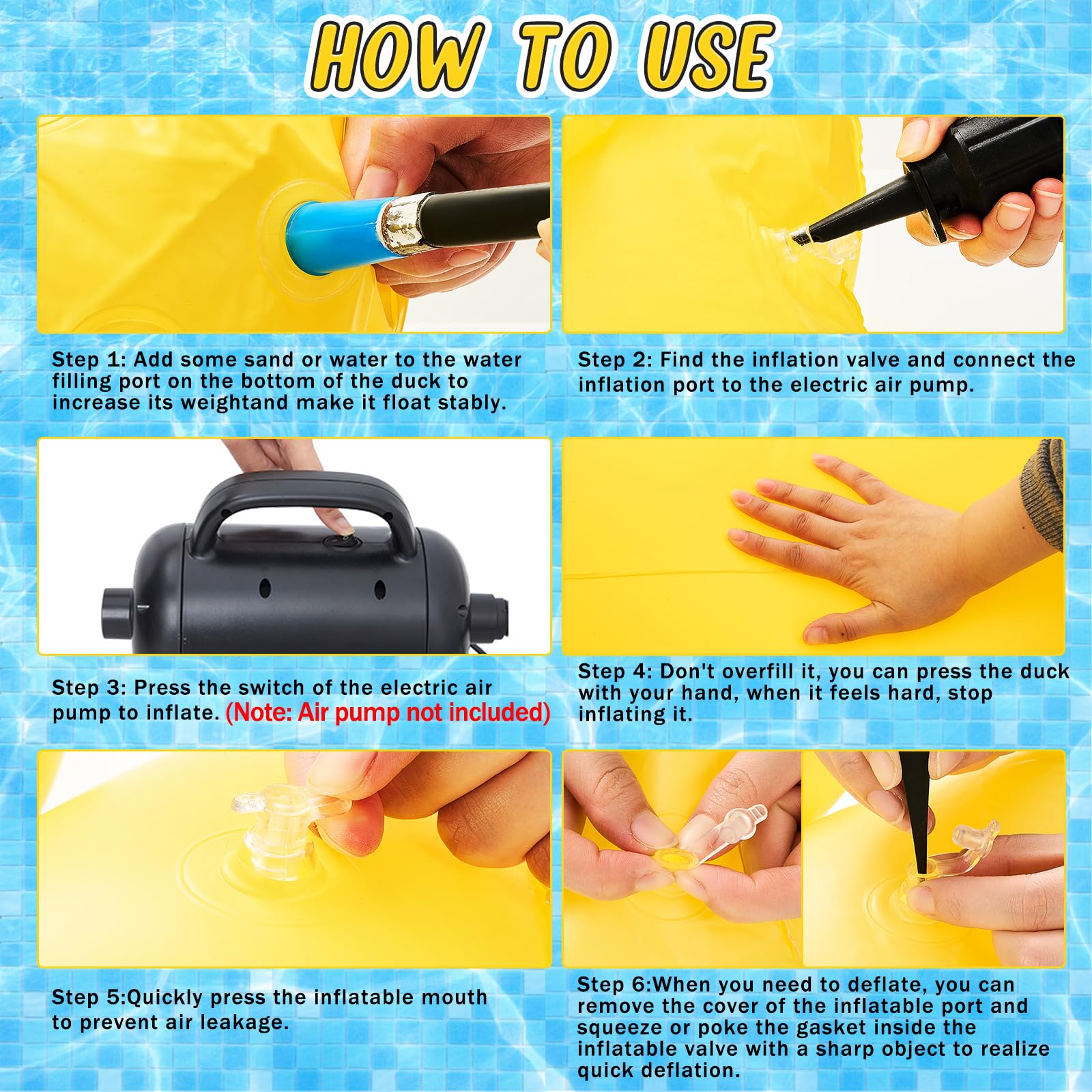 HOW TO USE

Step 1: Add some sand or water to the water filling port on the bottom of the duck to increase its weightand make it float stably.

Step 2: Find the inflation valve and connect the inflation port to the electric air pump.

Step 3: Press the switch of the electric air pump to inflate. (Note: Air pump not included)

Step 4: Don't overfill it, you can press the duck with your hand, when it feels hard, stop inflating it.

Step 5:Quickly press the inflatable mouth to prevent air leakage.

Step 6:When you need to deflate, you can remove the cover of the inflatable port and squeeze or poke the gasket inside the inflatable valve with a sharp object to realize quick deflation.