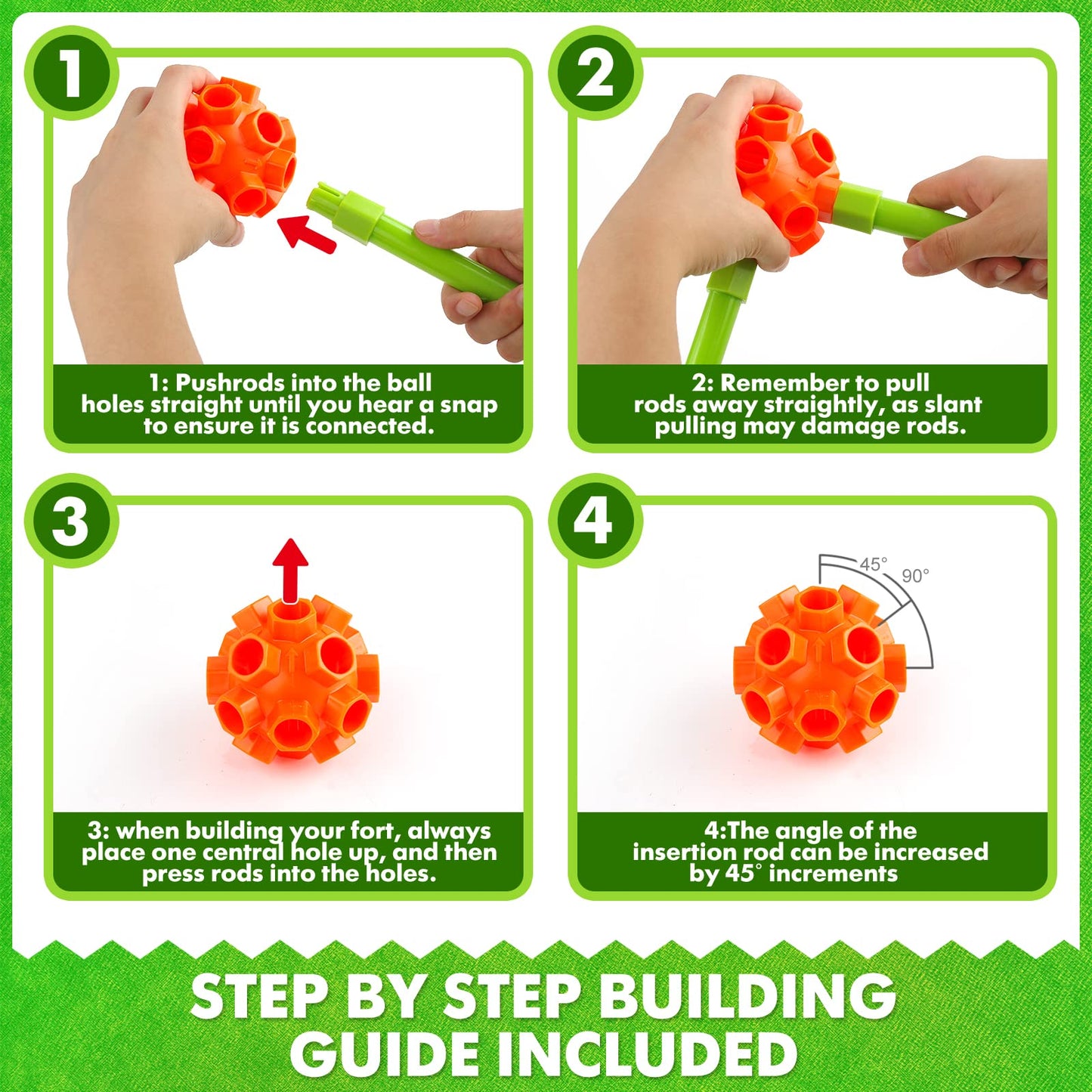 1

1: Pushrods into the ball holes straight until you hear a snap to ensure it is connected.

2

2: Remember to pull rods away straightly, as slant pulling may damage rods.

3

3: when building your fort, always place one central hole up, and then press rods into the holes.

4

45°

90°

4:The angle of the insertion rod can be increased by 45° increments

STEP BY STEP BUILDING GUIDE INCLUDED