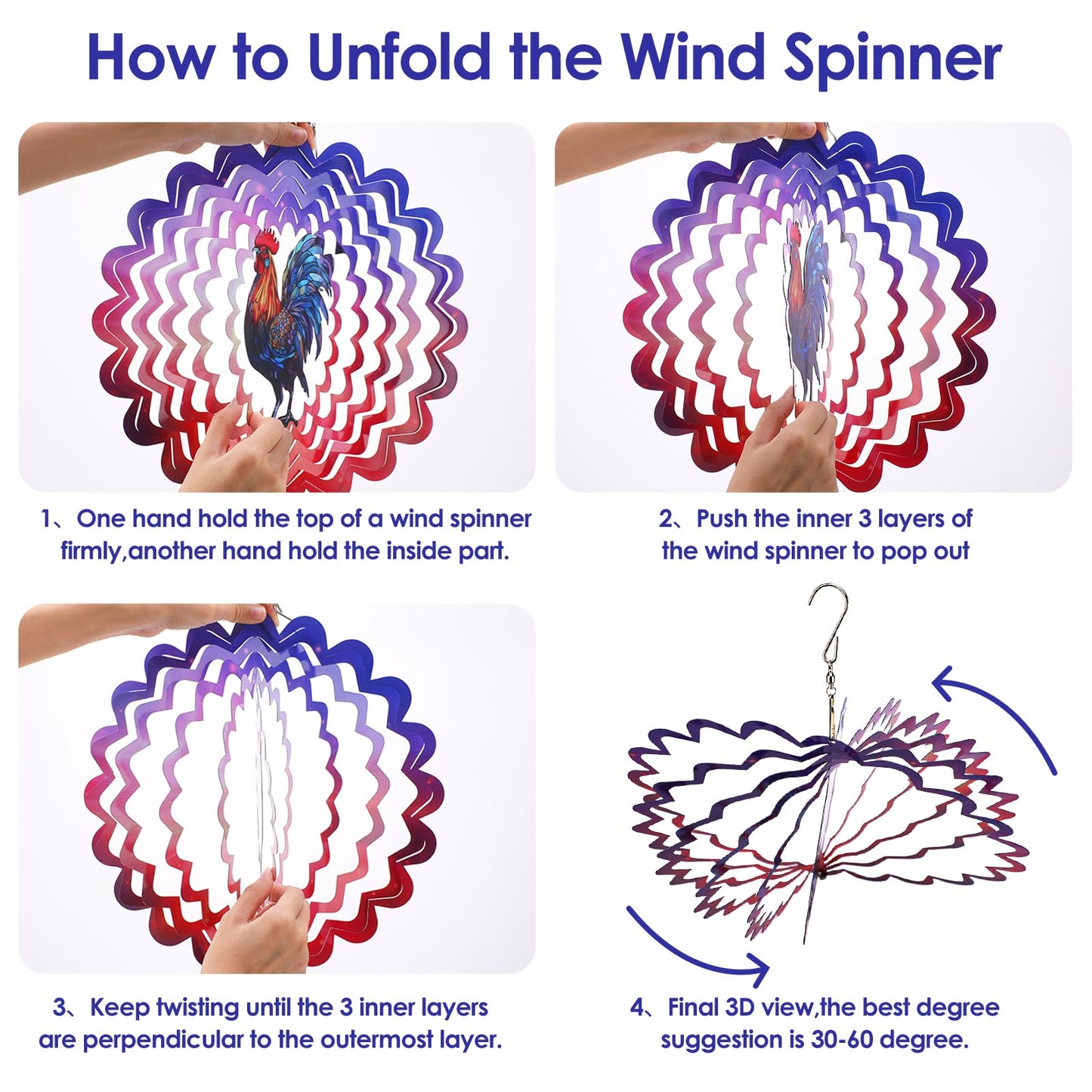 How to Unfold the Wind Spinner

1、One hand hold the top of a wind spinner firmly,another hand hold the inside part.

2、Push the inner 3 layers of the wind spinner to pop out

3、Keep twisting until the 3 inner layers are perpendicular to the outermost layer.

4、Final 3D view,the best degree suggestion is 30-60 degree.