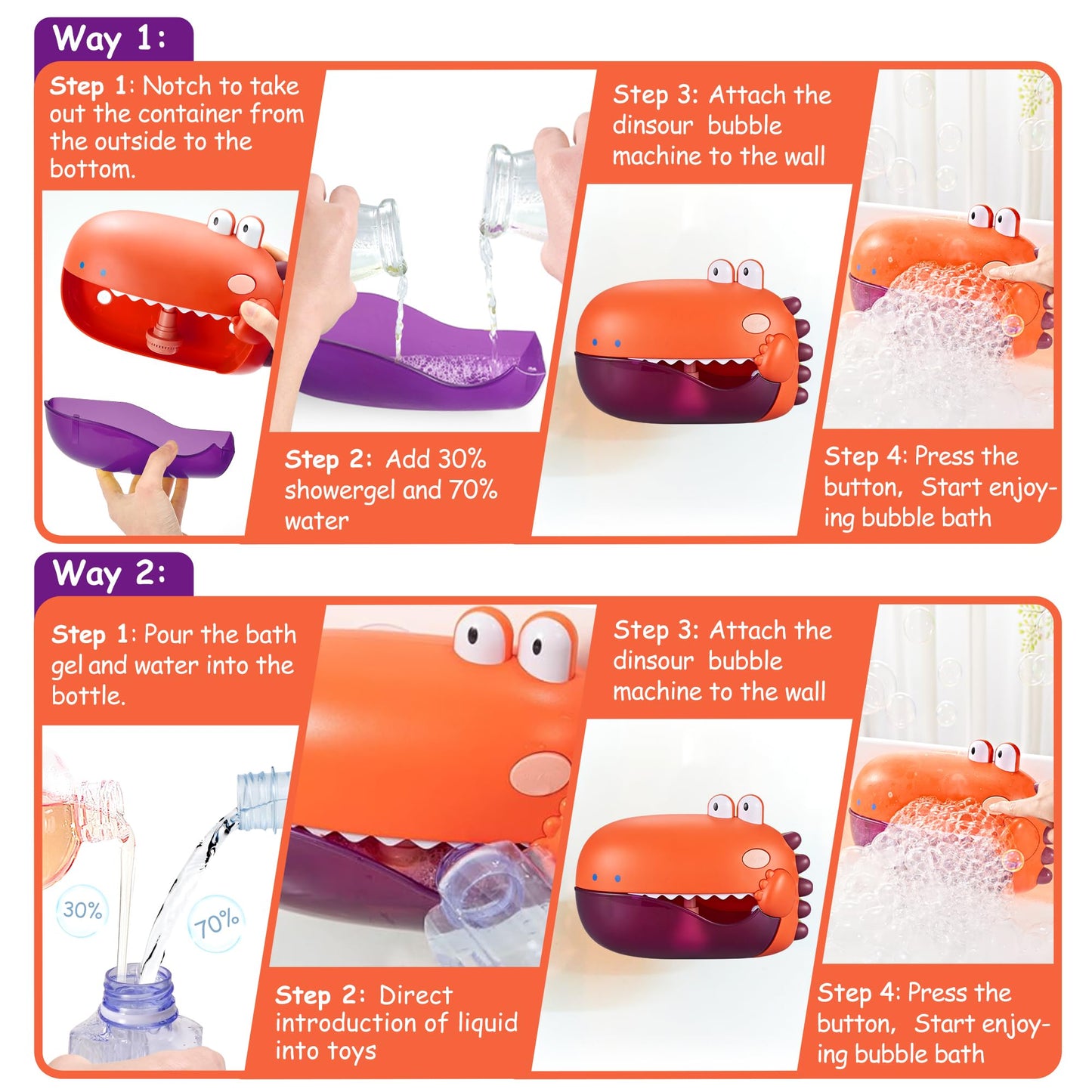 Way 1:

Step 1: Notch to take out the container from the outside to the bottom.

Step 2: Add 30% showergel and 70% water

Step 3: Attach the dinsour bubble machine to the wall

Step 4: Press the button, Start enjoying bubble bath

Way 2:

Step 1: Pour the bath gel and water into the bottle.

30%

70%

Step 2: Direct introduction of liquid into toys

Step 3: Attach the dinsour bubble machine to the wall

Step 4: Press the button, Start enjoying bubble bath