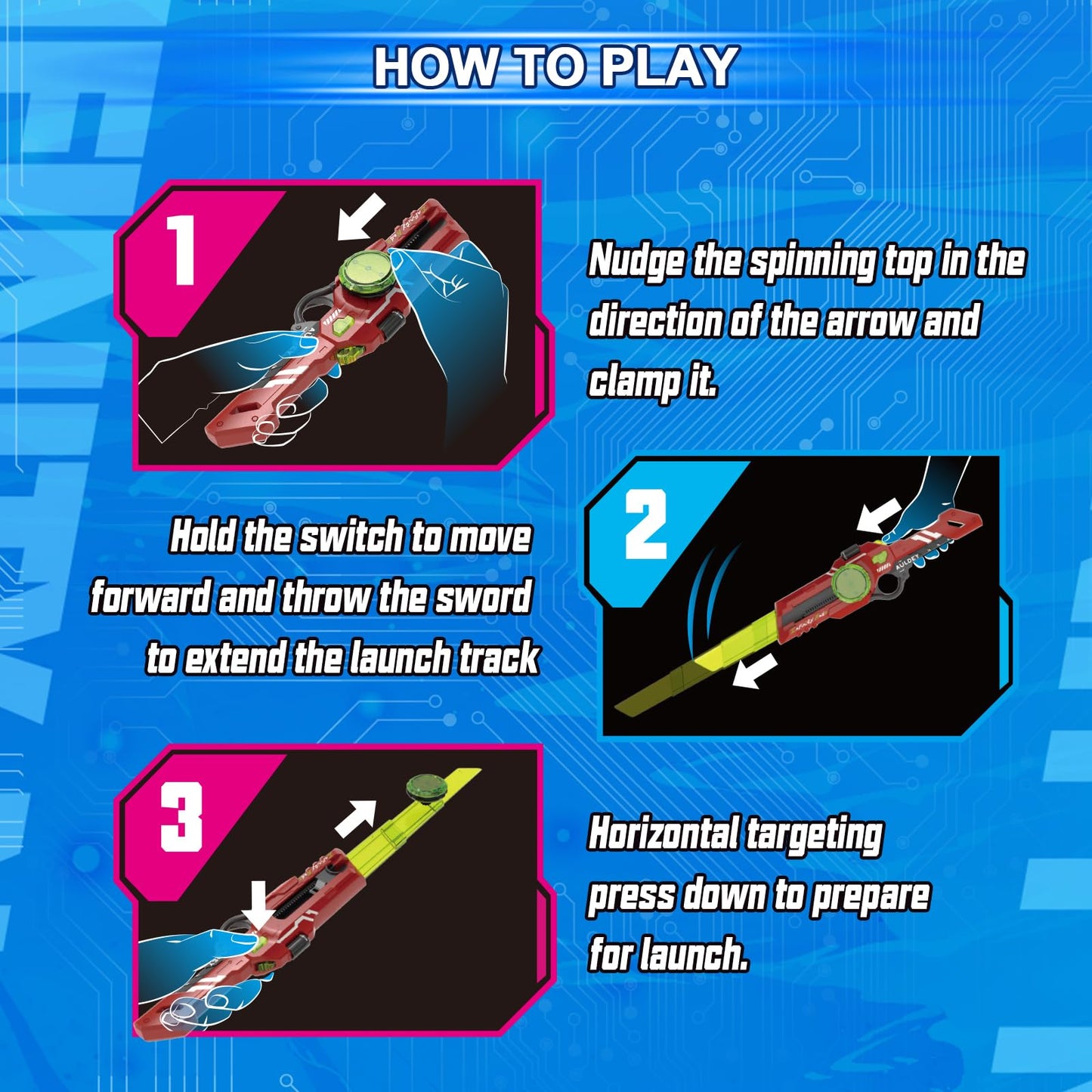 HOW TO PLAY

1

Nudge the spinning top in the direction of the arrow and clamp it.

Hold the switch to move forward and throw the sword to extend the launch track

2

AULDEY

3

Horizontal targeting press down to prepare for launch.