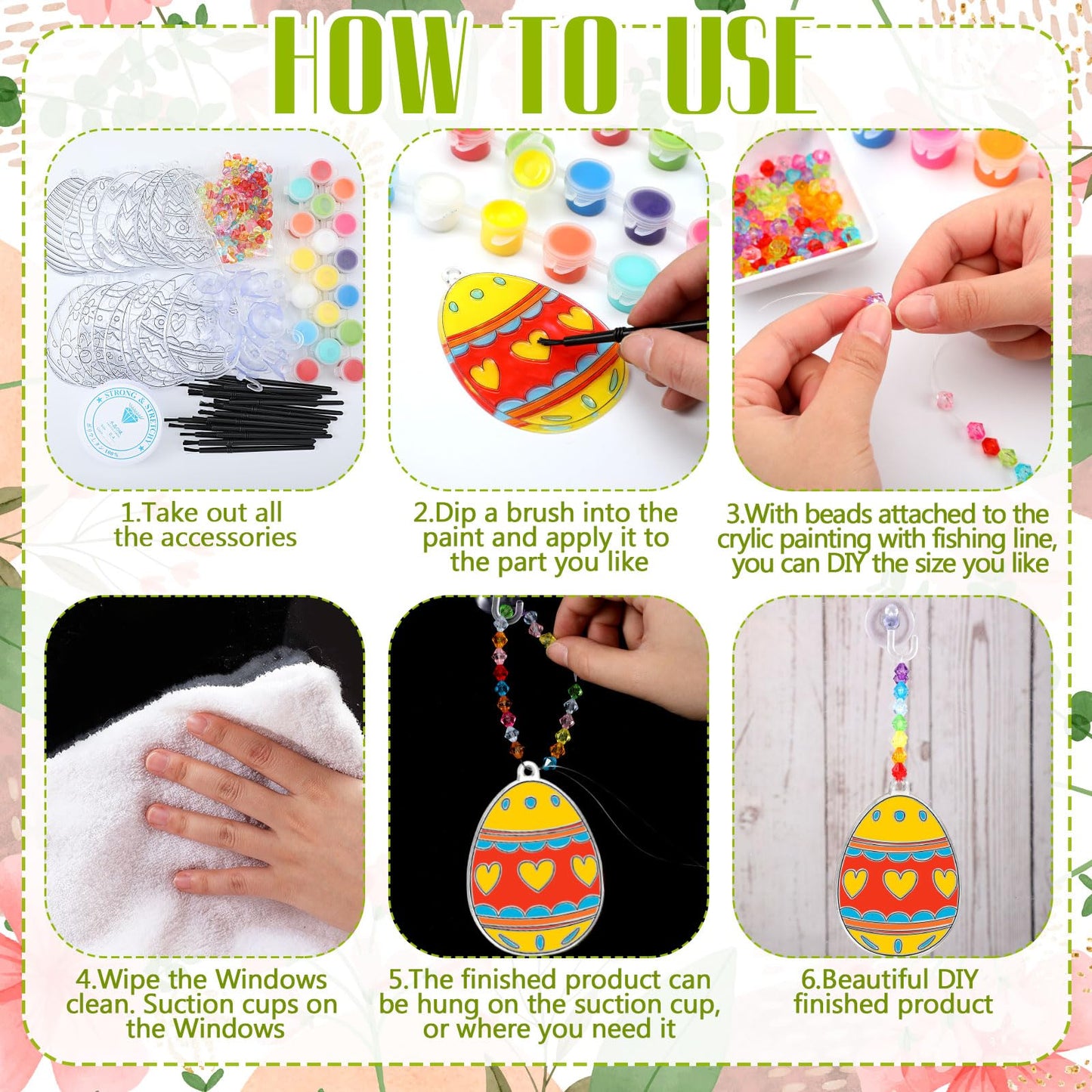 HOW TO USE

STRONG & STRETCHY

1.Take out all the accessories

2.Dip a brush into the paint and apply it to the part you like

3.With beads attached to the crylic painting with fishing line, you can DIY the size you like

4.Wipe the Windows clean. Suction cups on the Windows

5.The finished product can be hung on the suction cup, or where you need it

6.Beautiful DIY finished product