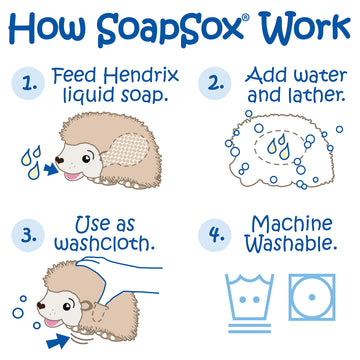 How SoapSox® Work

1. Feed Hendrix liquid soap.

2. Add water and lather.

3. Use as washcloth.

4. Machine Washable.