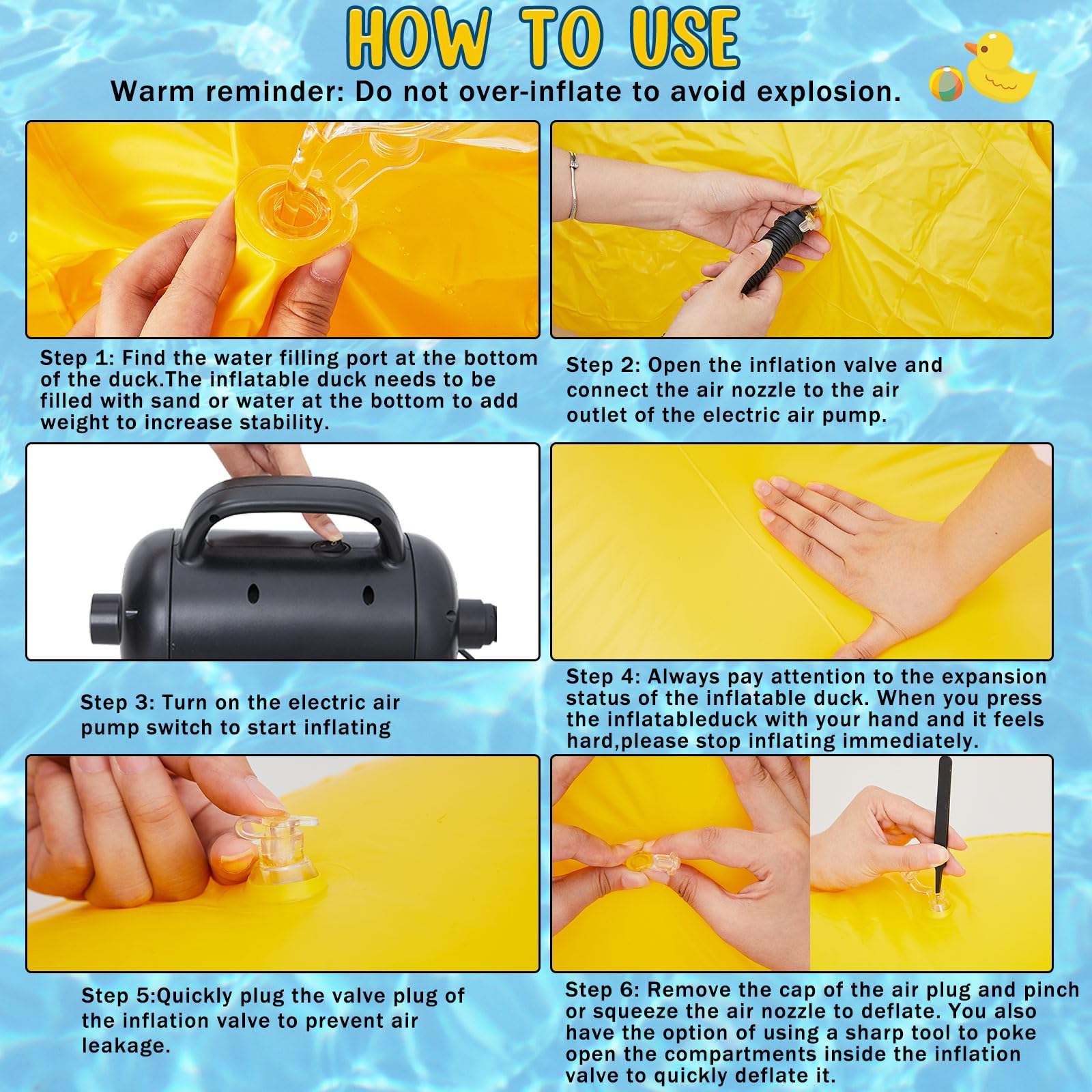 HOW TO USE

Warm reminder: Do not over-inflate to avoid explosion.

Step 1: Find the water filling port at the bottom of the duck.The inflatable duck needs to be filled with sand or water at the bottom to add weight to increase stability.

Step 2: Open the inflation valve and connect the air nozzle to the air outlet of the electric air pump.

Step 3: Turn on the electric air pump switch to start inflating

Step 4: Always pay attention to the expansion status of the inflatable duck. When you press the inflatableduck with your hand and it feels hard,please stop inflating immediately.

Step 5:Quickly plug the valve plug of the inflation valve to prevent air leakage.

Step 6: Remove the cap of the air plug and pinch or squeeze the air nozzle to deflate. You also have the option of using a sharp tool to poke open the compartments inside the inflation valve to quickly deflate it.