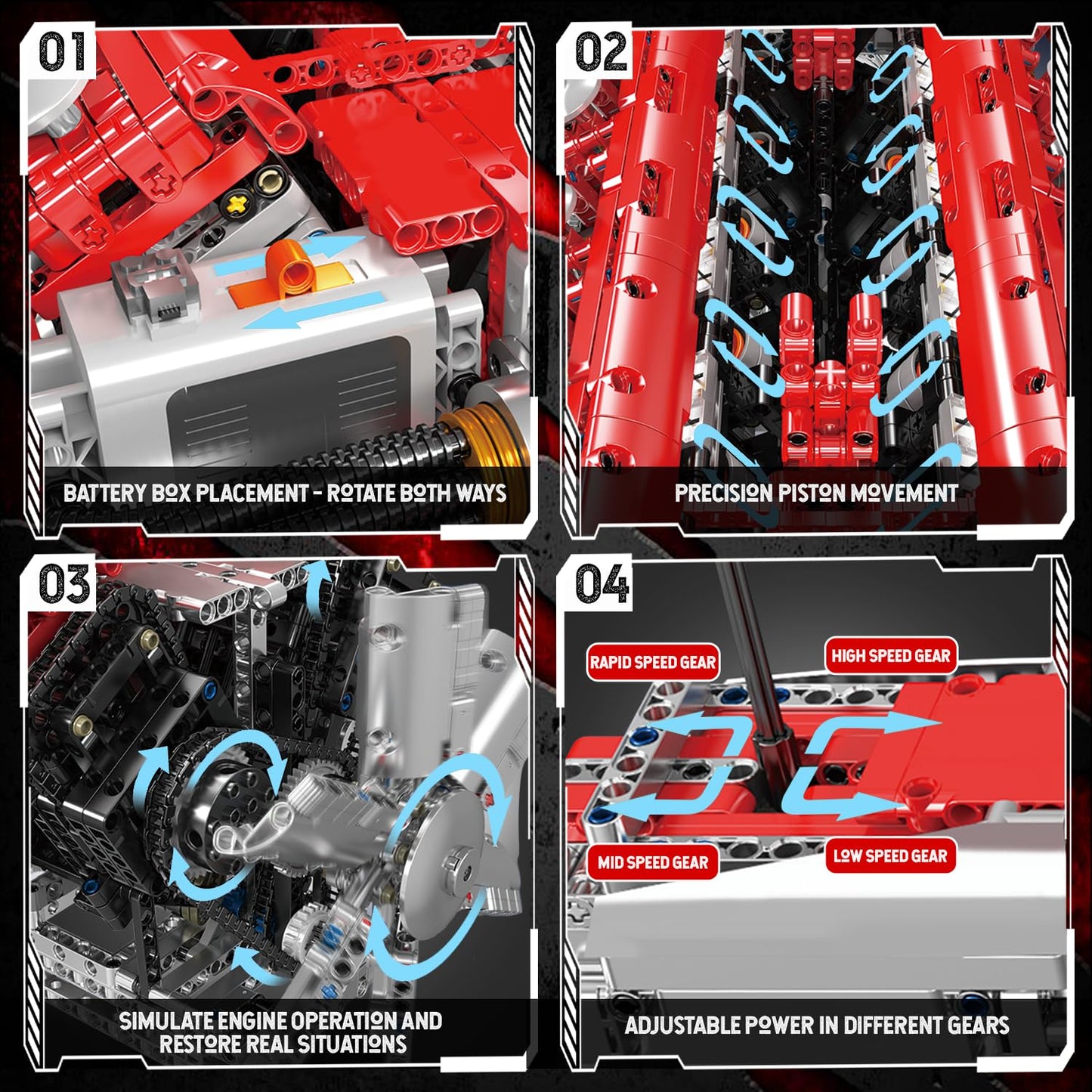 01

BATTERY BOX PLACEMENT - ROTATE BOTH WAYS

02

PRECISION PISTON MOVEMENT

03

SIMULATE ENGINE OPERATION AND RESTORE REAL SITUATIONS

04

RAPID SPEED GEAR

HIGH SPEED GEAR

MID SPEED GEAR

LOW SPEED GEAR

ADJUSTABLE POWER IN DIFFERENT GEARS