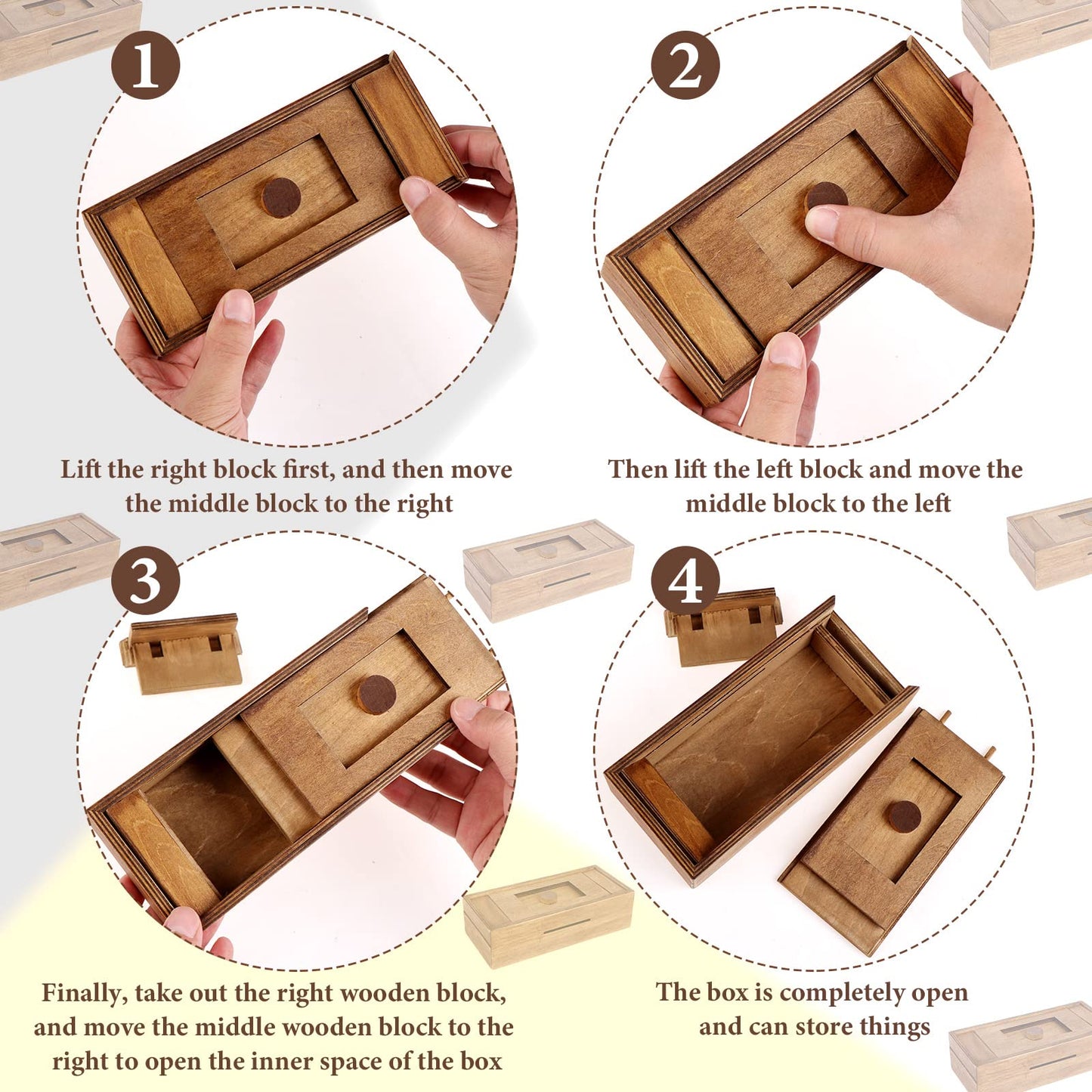 1

Lift the right block first, and then move the middle block to the right

2

Then lift the left block and move the middle block to the left

3

Finally, take out the right wooden block, and move the middle wooden block to the right to open the inner space of the box

4

The box is completely open and can store things