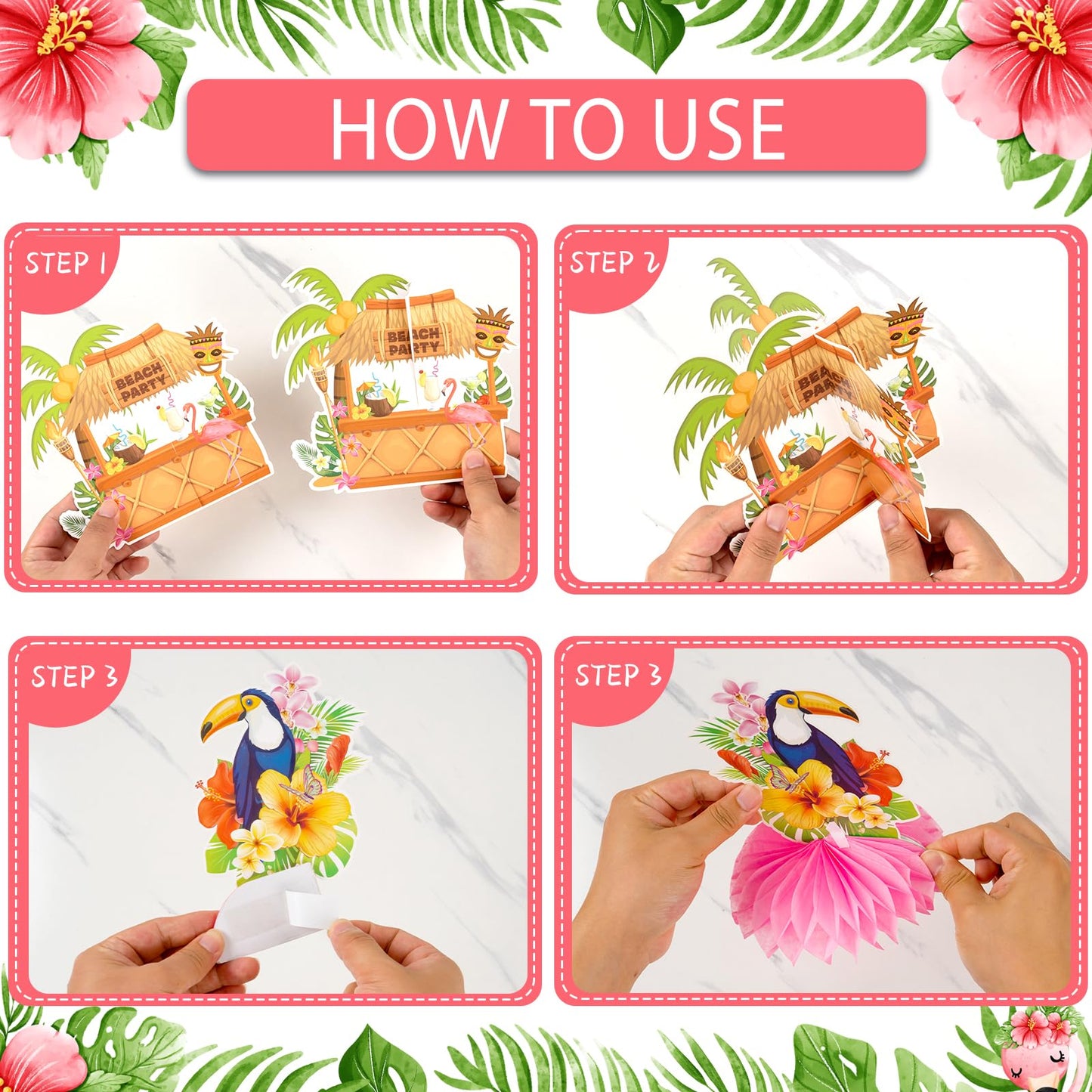 HOW TO USE

STEP 1

BEACH PARTY

BEACH PARTY

STEP 2

BEACH PARTY

STEP 3

STEP 3