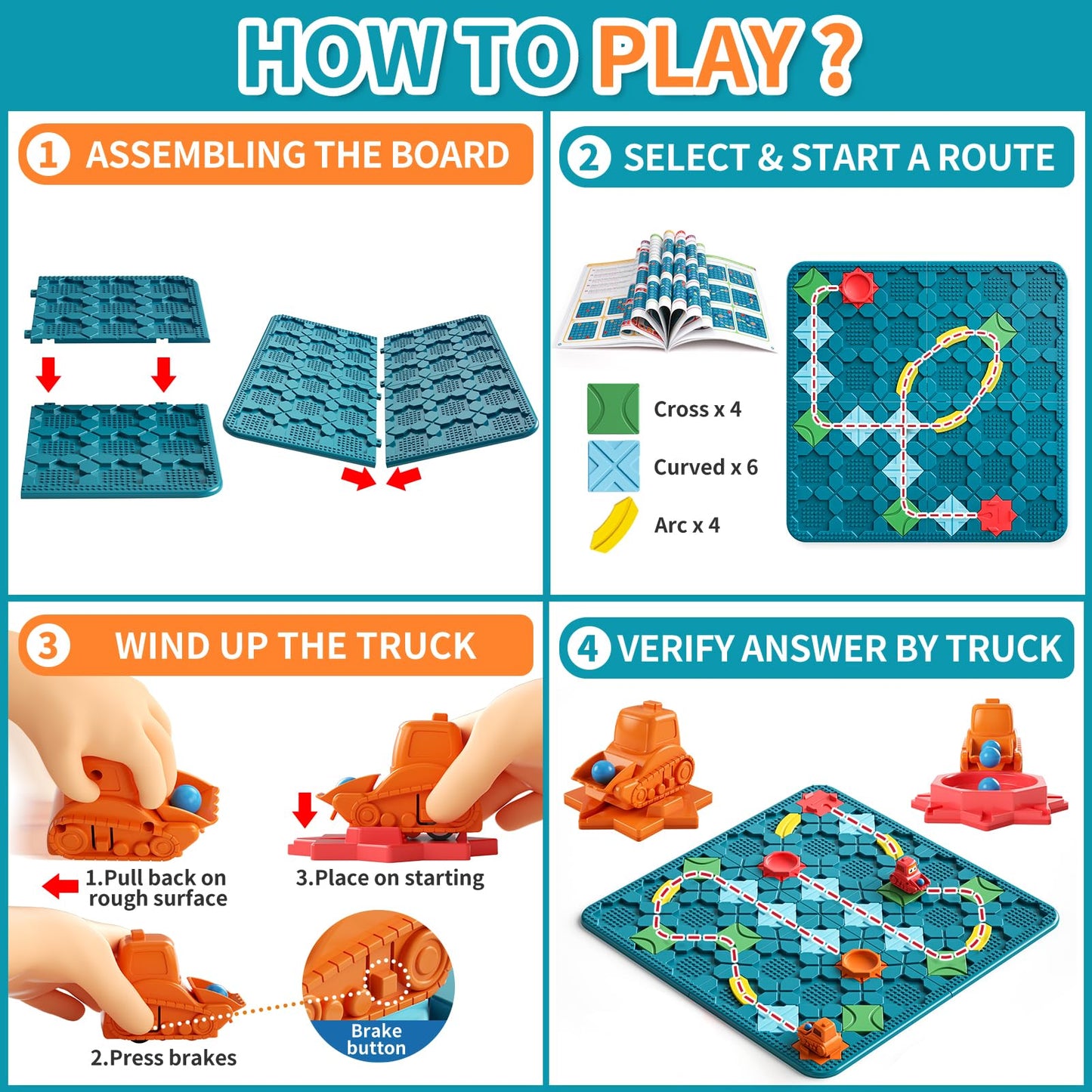 HOW TO PLAY ?

1 ASSEMBLING THE BOARD

2 SELECT & START A ROUTE

Cross x 4

Curved x 6

Arc x 4

3 WIND UP THE TRUCK

1.Pull back on rough surface

3.Place on starting

2.Press brakes

Brake button

4 VERIFY ANSWER BY TRUCK