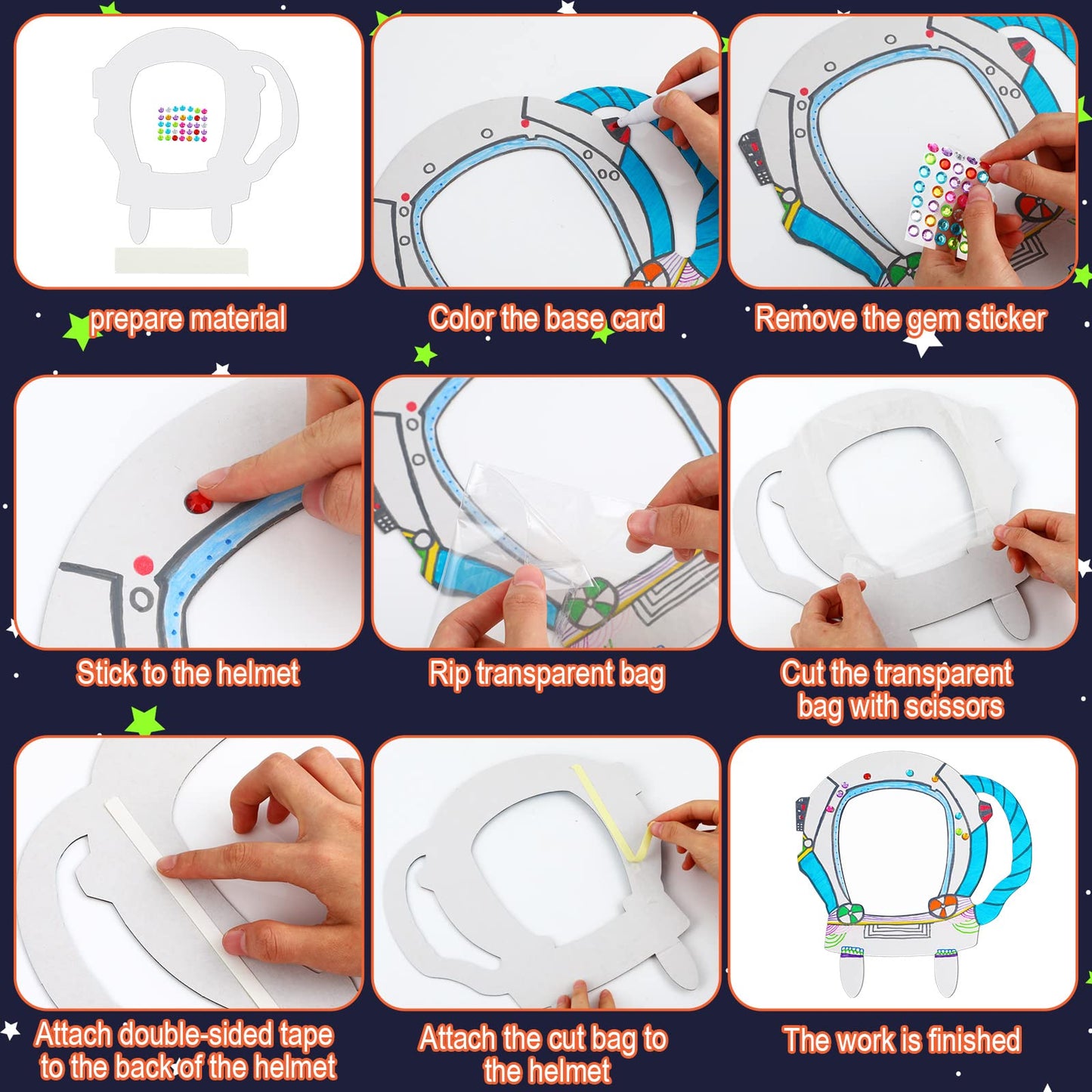 prepare material

Color the base card

Remove the gem sticker

Stick to the helmet

Rip transparent bag

Cut the transparent bag with scissors

Attach double-sided tape to the back of the helmet

Attach the cut bag to the helmet

The work is finished