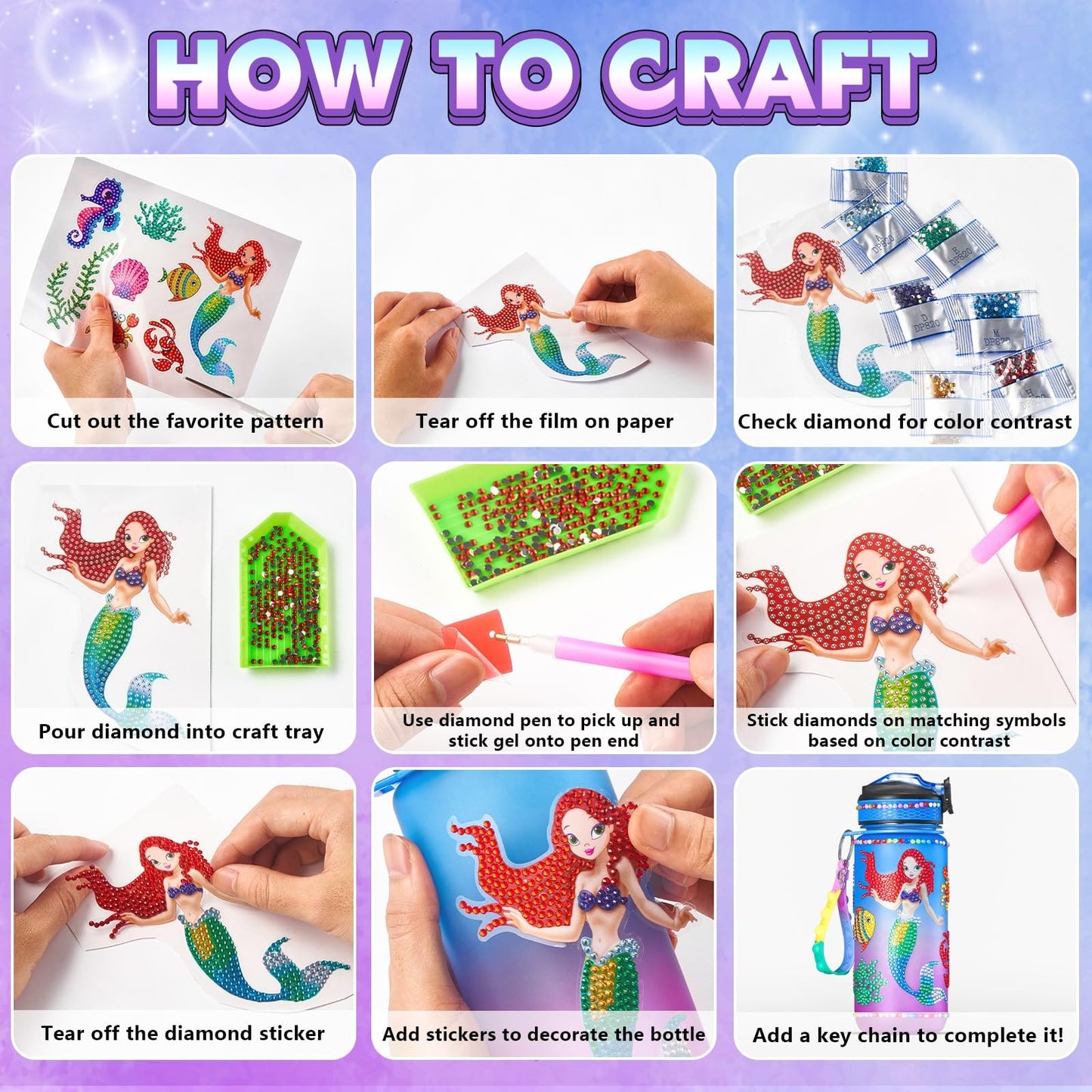 HOW TO CRAFT

Cut out the favorite pattern

Tear off the film on paper

Check diamond for color contrast

Pour diamond into craft tray

Use diamond pen to pick up and stick gel onto pen end

Stick diamonds on matching symbols based on color contrast

Tear off the diamond sticker

Add stickers to decorate the bottle

Add a key chain to complete it!