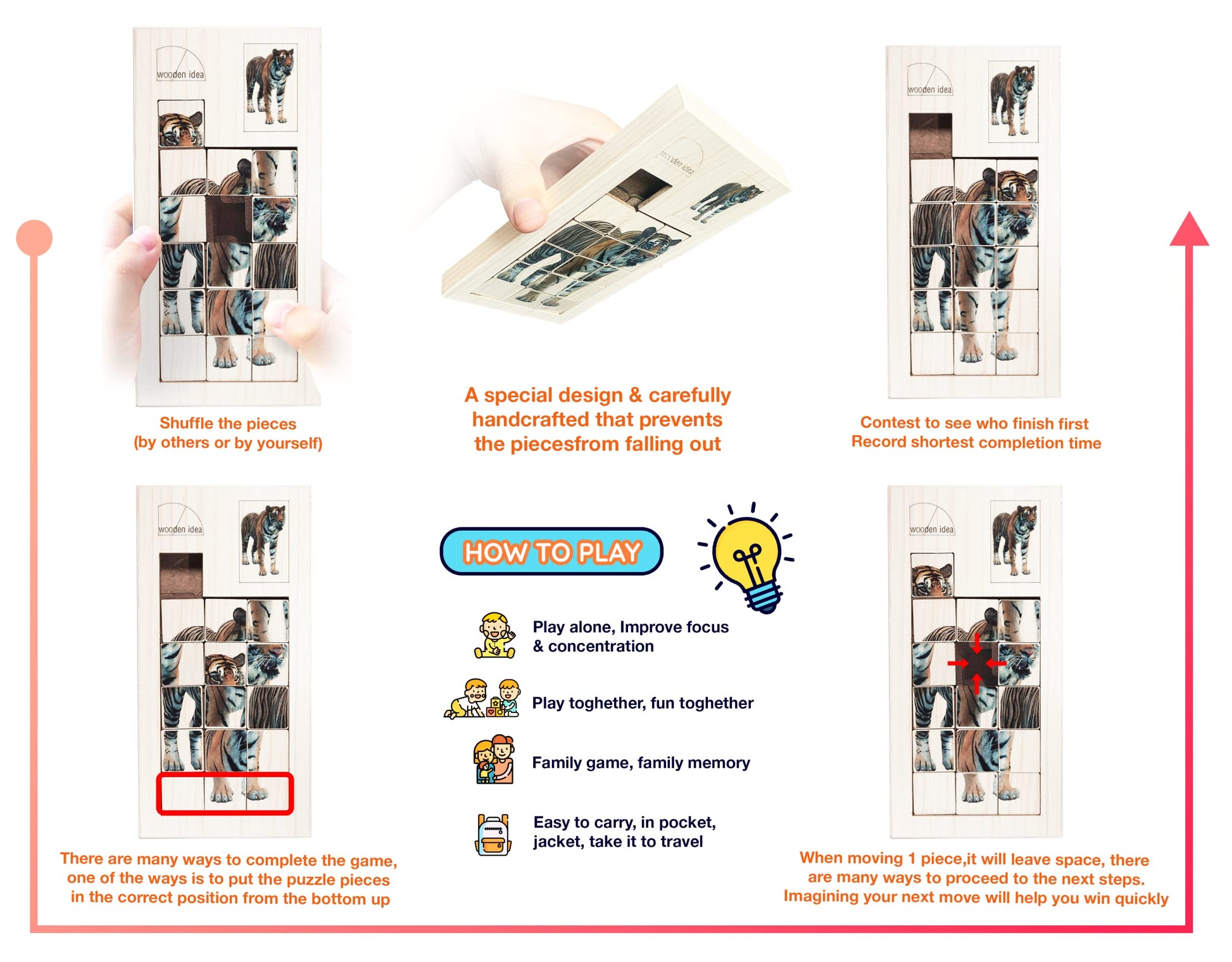 wooden idea

Shuffle the pieces
(by others or by yourself)

wooden idea

A special design & carefully handcrafted that prevents the piecesfrom falling out

wooden idea

Contest to see who finish first
Record shortest completion time

wooden idea

There are many ways to complete the game, one of the ways is to put the puzzle pieces in the correct position from the bottom up

HOW TO PLAY

Play alone, Improve focus & concentration

Play toghether, fun toghether

Family game, family memory

Easy to carry, in pocket, jacket, take it to travel

wooden idea

When moving 1 piece,it will leave space, there are many ways to proceed to the next steps. Imagining your next move will help you win quickly