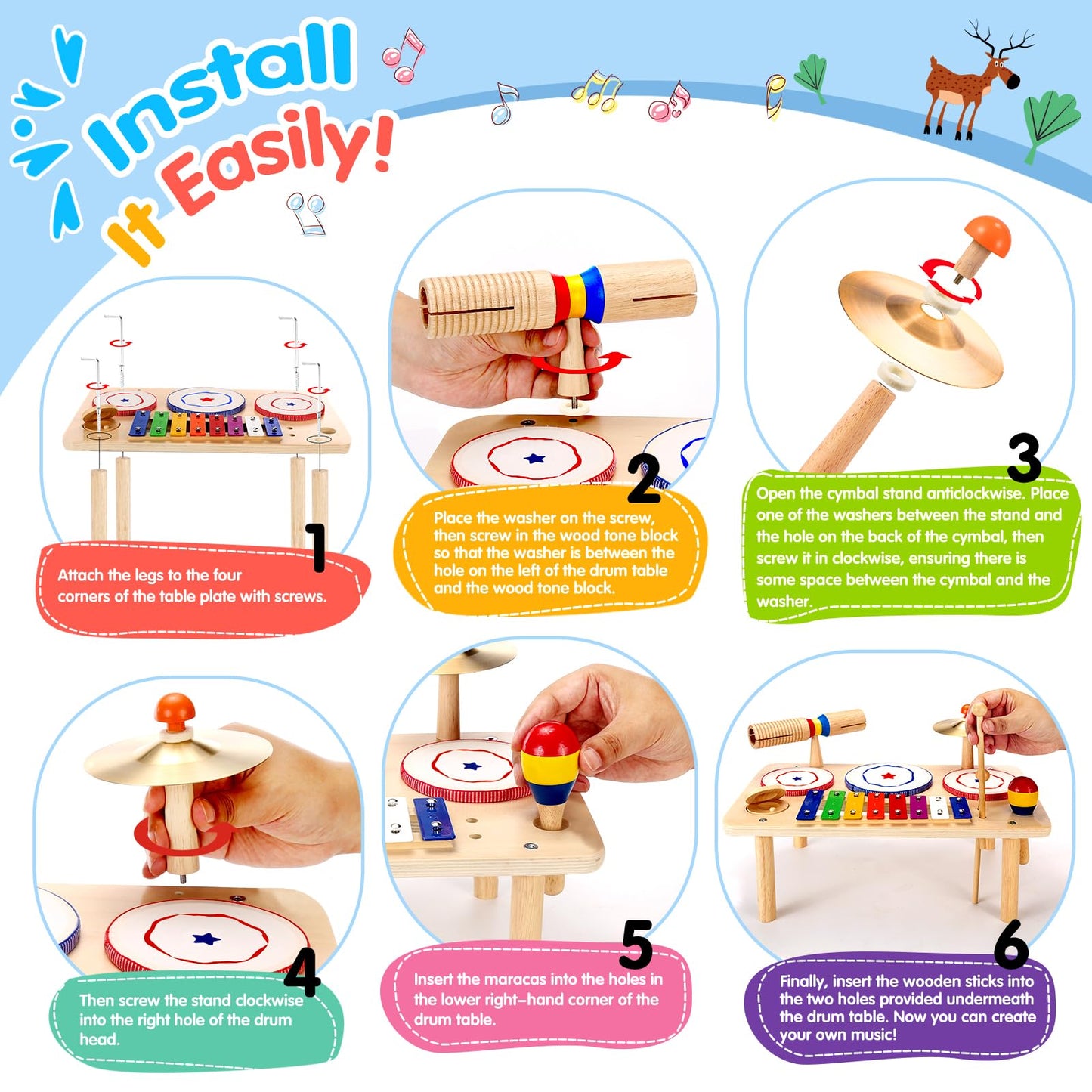 Install It Easily!

1
Attach the legs to the four corners of the table plate with screws.

2
Place the washer on the screw, then screw in the wood tone block so that the washer is between the hole on the left of the drum table and the wood tone block.

3
Open the cymbal stand anticlockwise. Place one of the washers between the stand and the hole on the back of the cymbal, then screw it in clockwise, ensuring there is some space between the cymbal and the washer.

4
Then screw the stand clockwise into the right hole of the drum head.

5
Insert the maracas into the holes in the lower right-hand corner of the drum table.

6
Finally, insert the wooden sticks into the two holes provided underneath the drum table. Now you can create your own music!