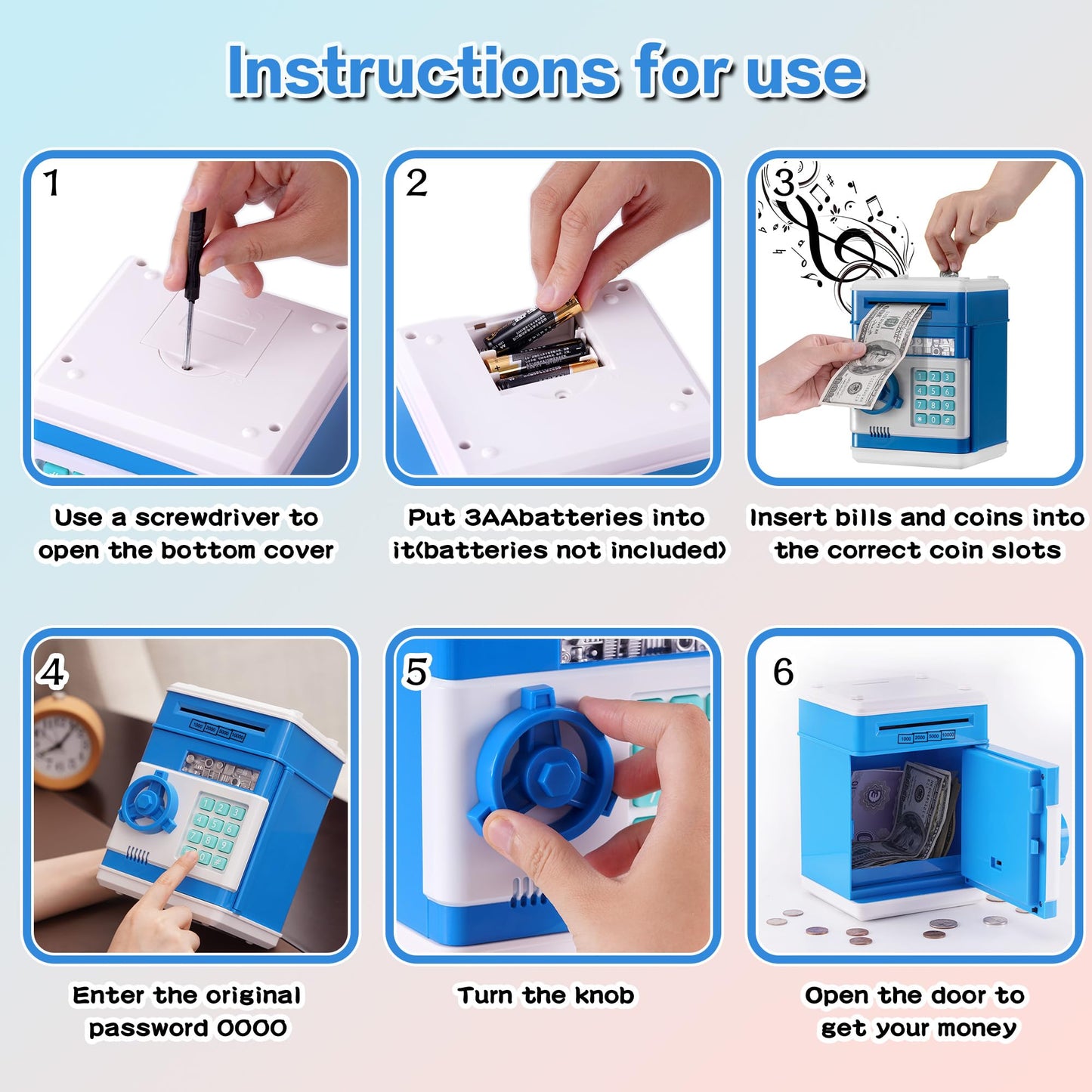 Instructions for use

1

Use a screwdriver to open the bottom cover

2

Put 3AAbatteries into it(batteries not included)

3

Insert bills and coins into the correct coin slots

4

Enter the original password 0000

5

Turn the knob

6

Open the door to get your money