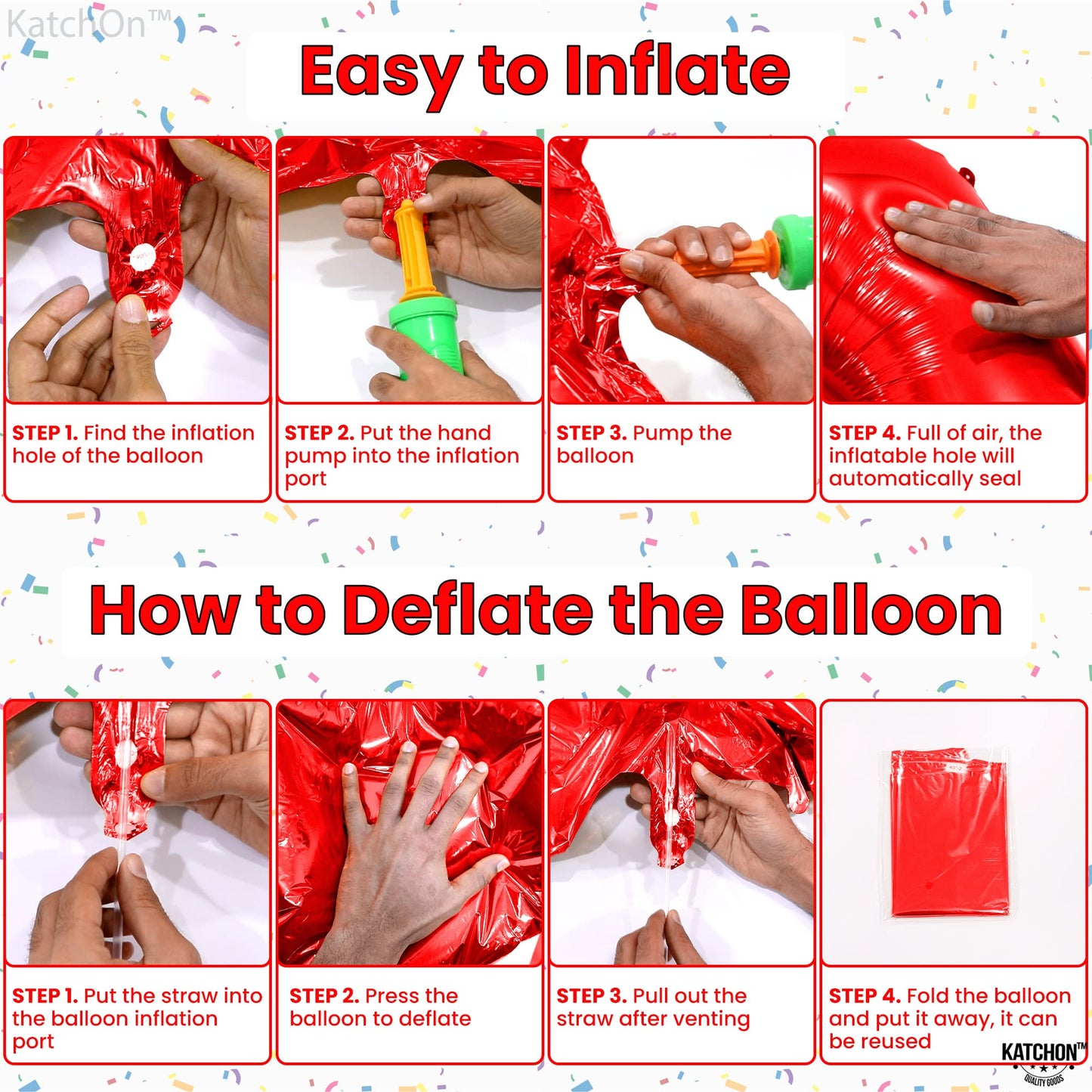 KatchOn™

Easy to Inflate

STEP 1. Find the inflation hole of the balloon

STEP 2. Put the hand pump into the inflation port

STEP 3. Pump the balloon

STEP 4. Full of air, the inflatable hole will automatically seal

How to Deflate the Balloon

STEP 1. Put the straw into the balloon inflation port

STEP 2. Press the balloon to deflate

STEP 3. Pull out the straw after venting

STEP 4. Fold the balloon and put it away, it can be reused

KATCHON™
QUALITY GOODS