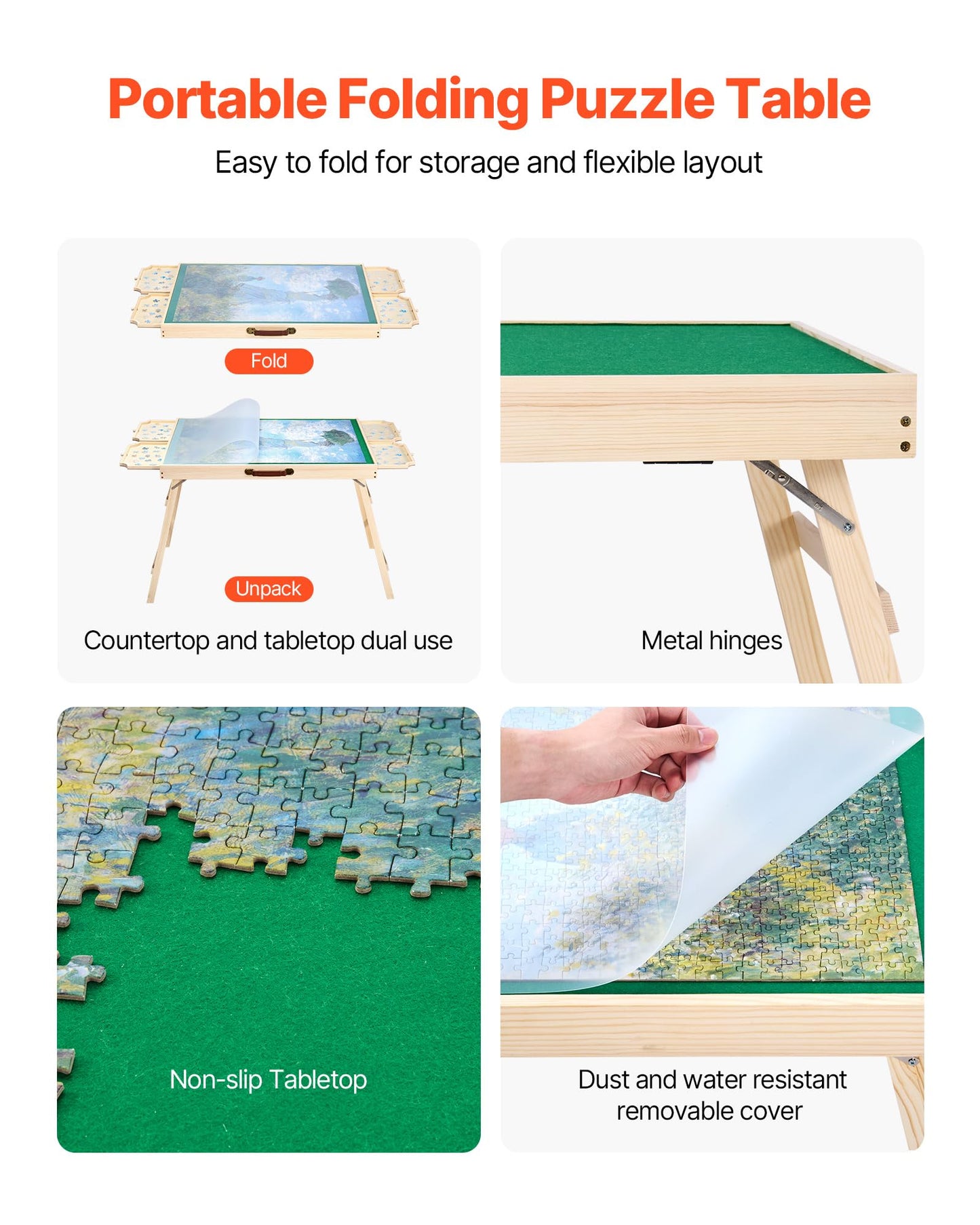 Portable Folding Puzzle Table

Easy to fold for storage and flexible layout

Fold

Unpack

Countertop and tabletop dual use

Metal hinges

Non-slip Tabletop

Dust and water resistant removable cover