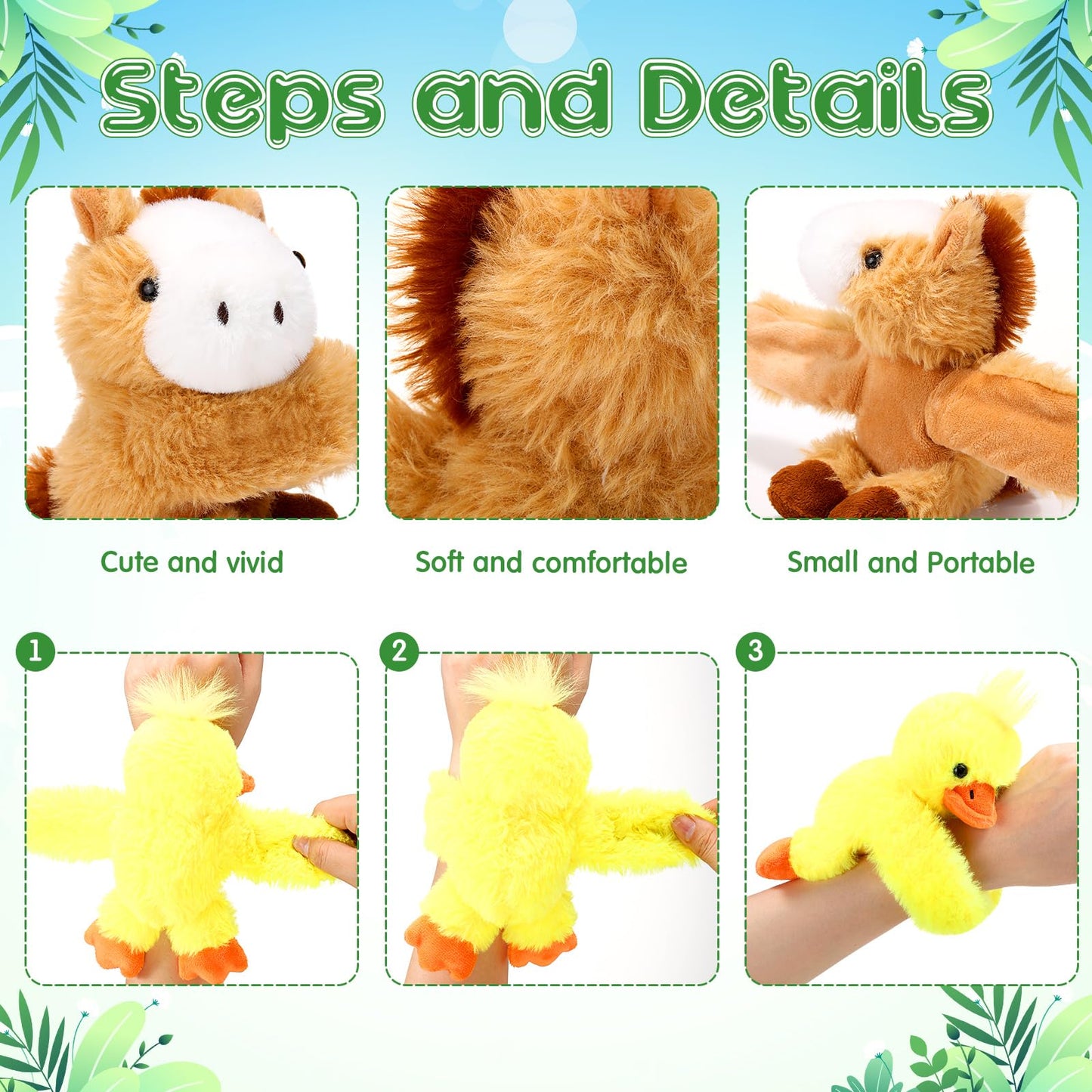 Steps and Details

Cute and vivid

Soft and comfortable

Small and Portable

1

2

3