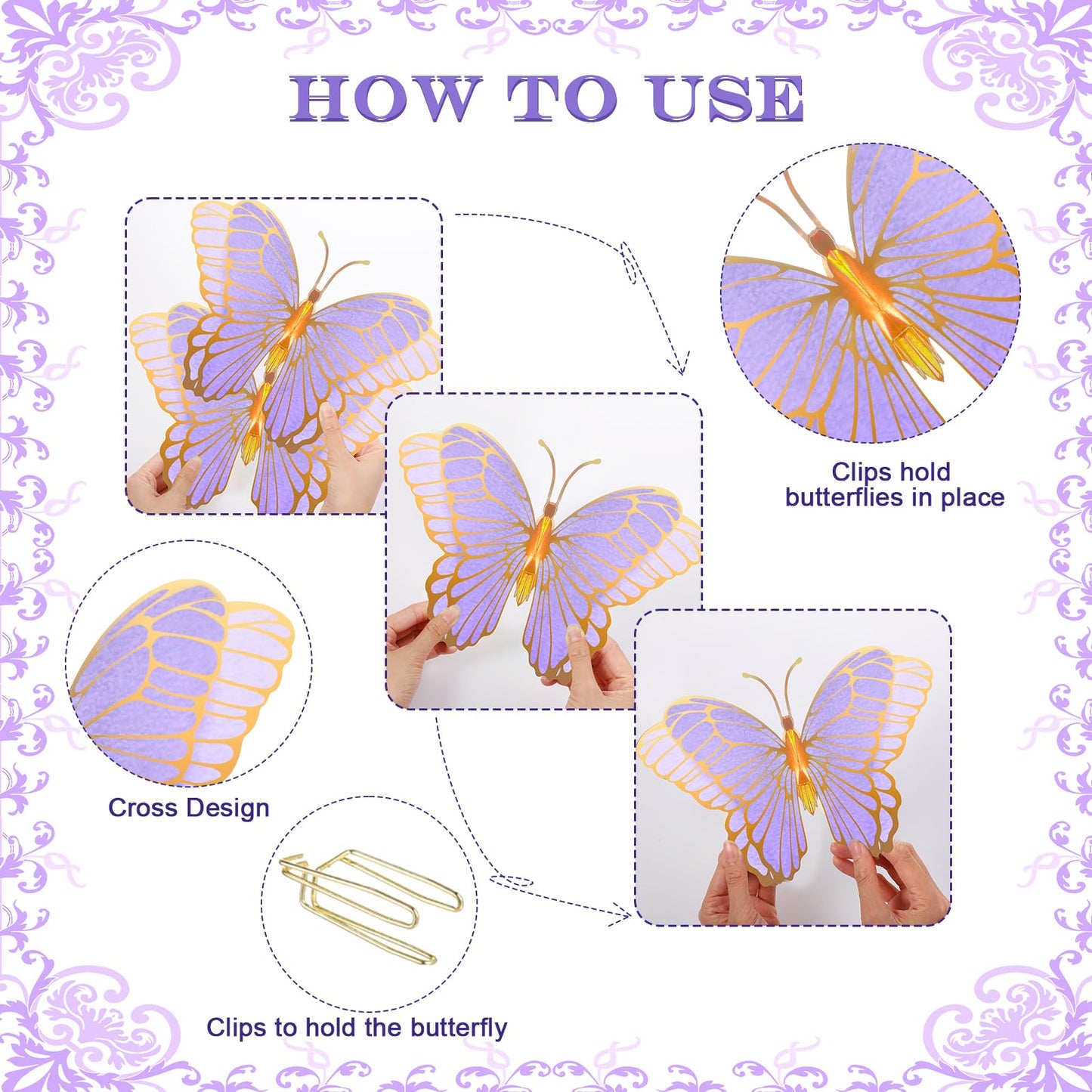 HOW TO USE

Clips hold butterflies in place

Cross Design

Clips to hold the butterfly