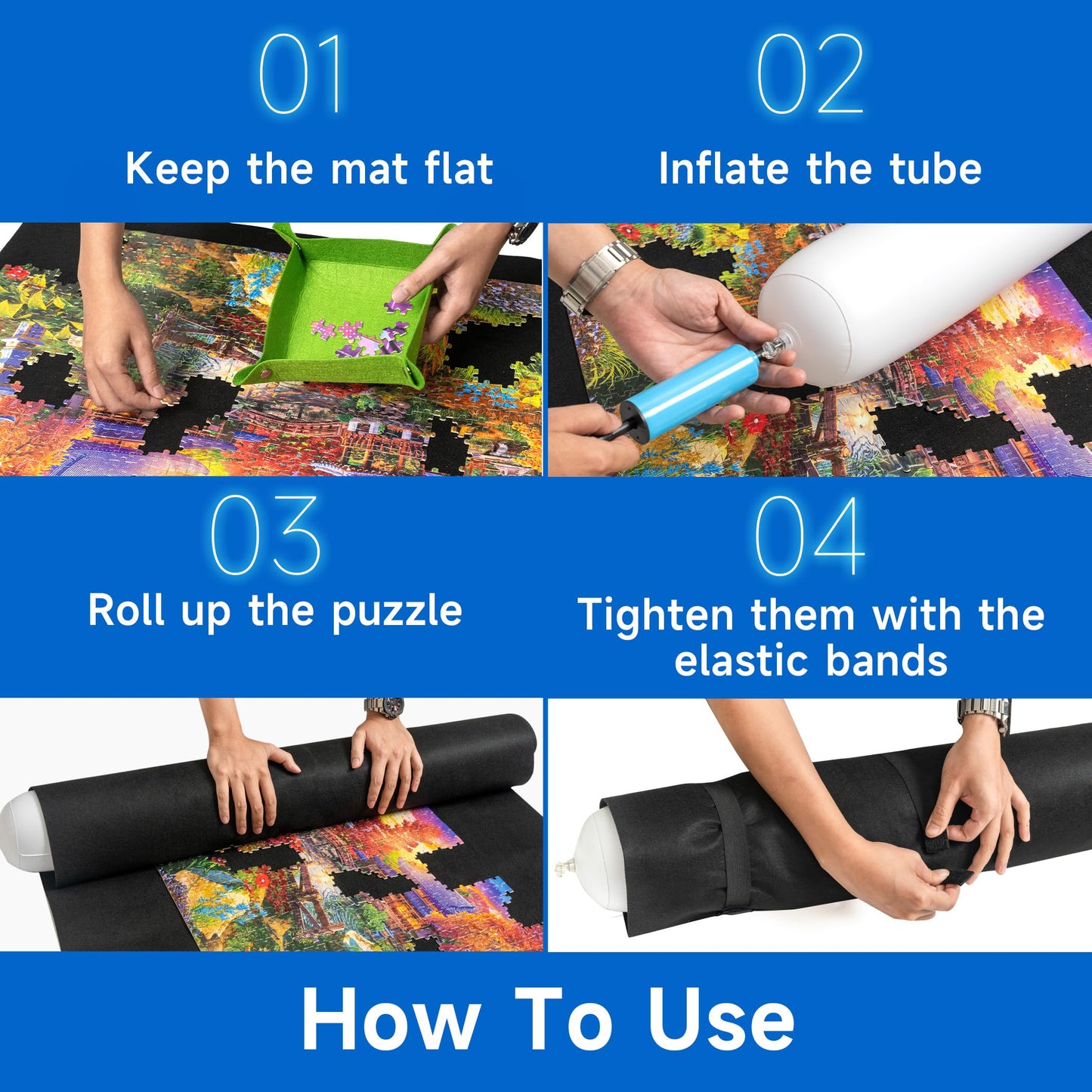 01
Keep the mat flat

02
Inflate the tube

03
Roll up the puzzle

04
Tighten them with the elastic bands

How To Use