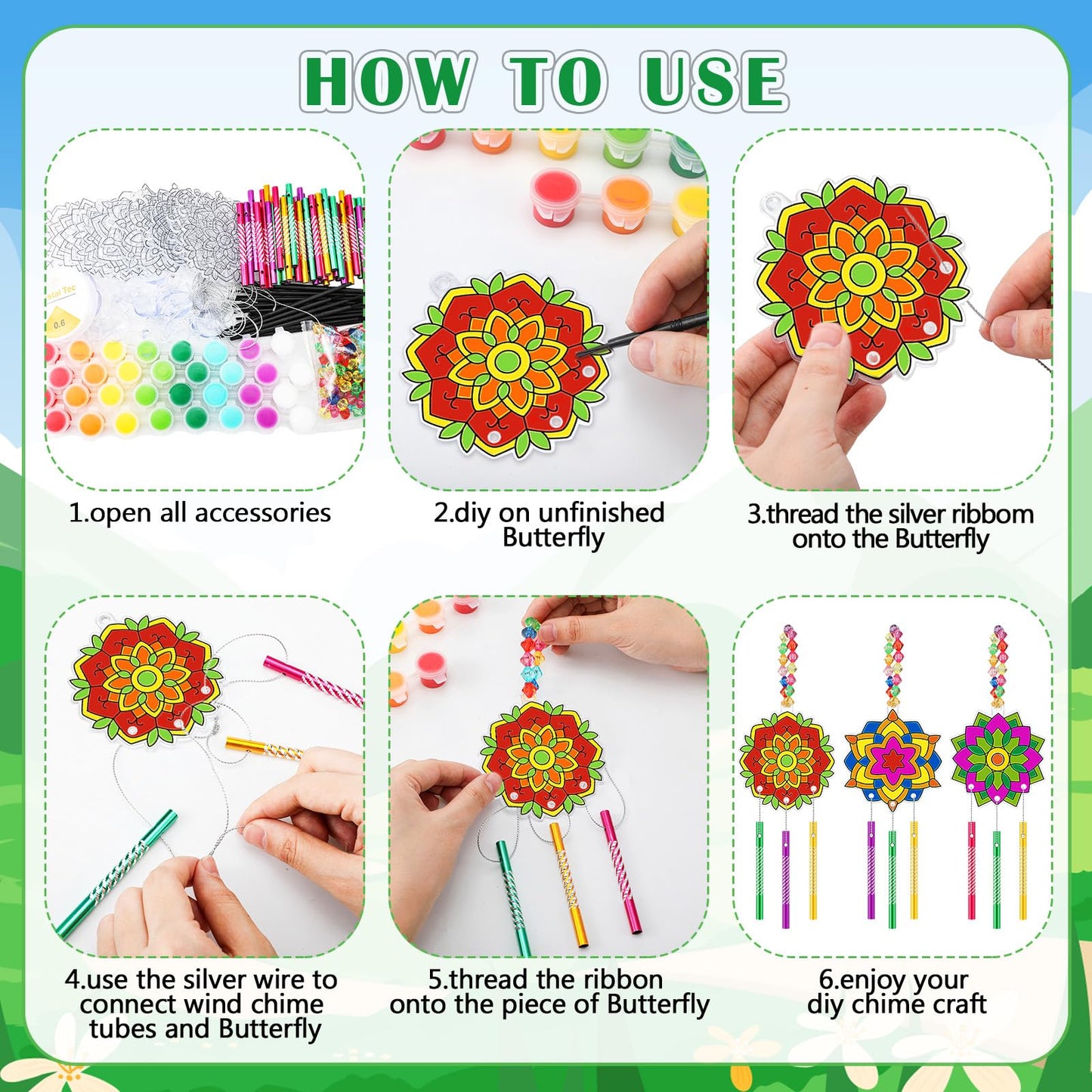 HOW TO USE

1.open all accessories

2.diy on unfinished Butterfly

3.thread the silver ribbom onto the Butterfly

4.use the silver wire to connect wind chime tubes and Butterfly

5.thread the ribbon onto the piece of Butterfly

6.enjoy your diy chime craft