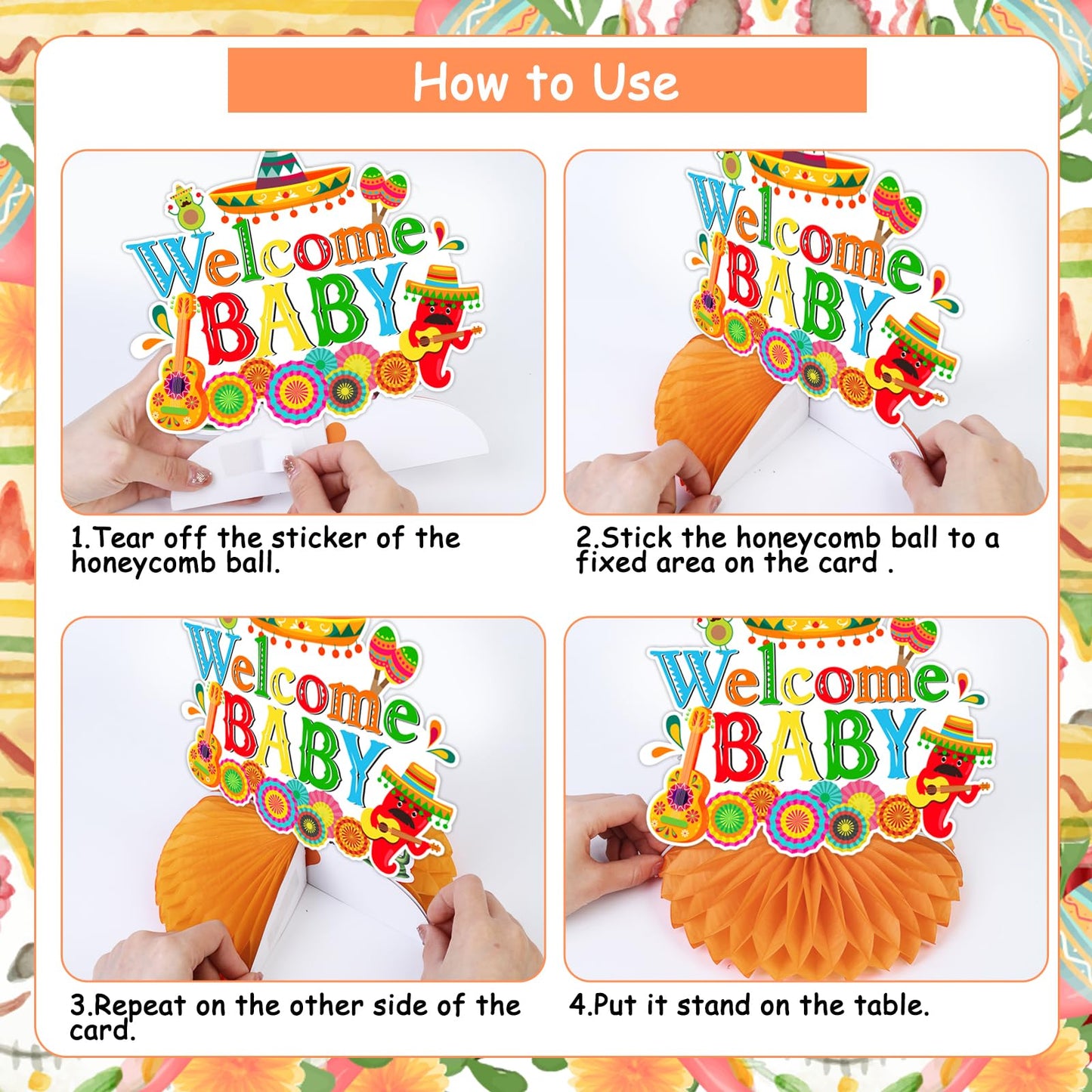 How to Use

Welcome BABY

1.Tear off the sticker of the honeycomb ball.

Welcome BABY

2.Stick the honeycomb ball to a fixed area on the card .

Welcome BABY

3.Repeat on the other side of the card.

Welcome BABY

4.Put it stand on the table.