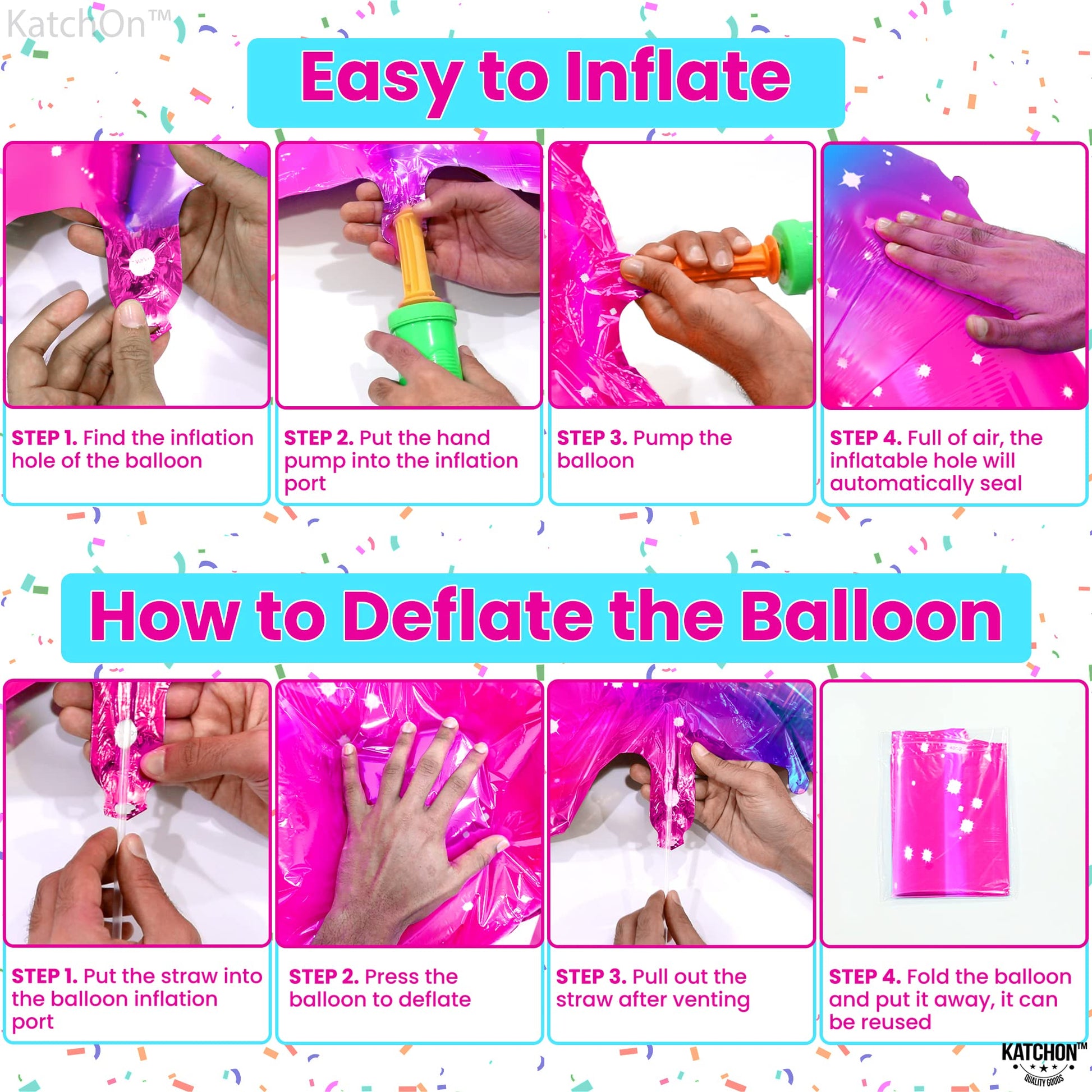 KatchOn™

Easy to Inflate

STEP 1. Find the inflation hole of the balloon

STEP 2. Put the hand pump into the inflation port

STEP 3. Pump the balloon

STEP 4. Full of air, the inflatable hole will automatically seal

How to Deflate the Balloon

STEP 1. Put the straw into the balloon inflation port

STEP 2. Press the balloon to deflate

STEP 3. Pull out the straw after venting

STEP 4. Fold the balloon and put it away, it can be reused

KATCHON™
QUALITY GOODS