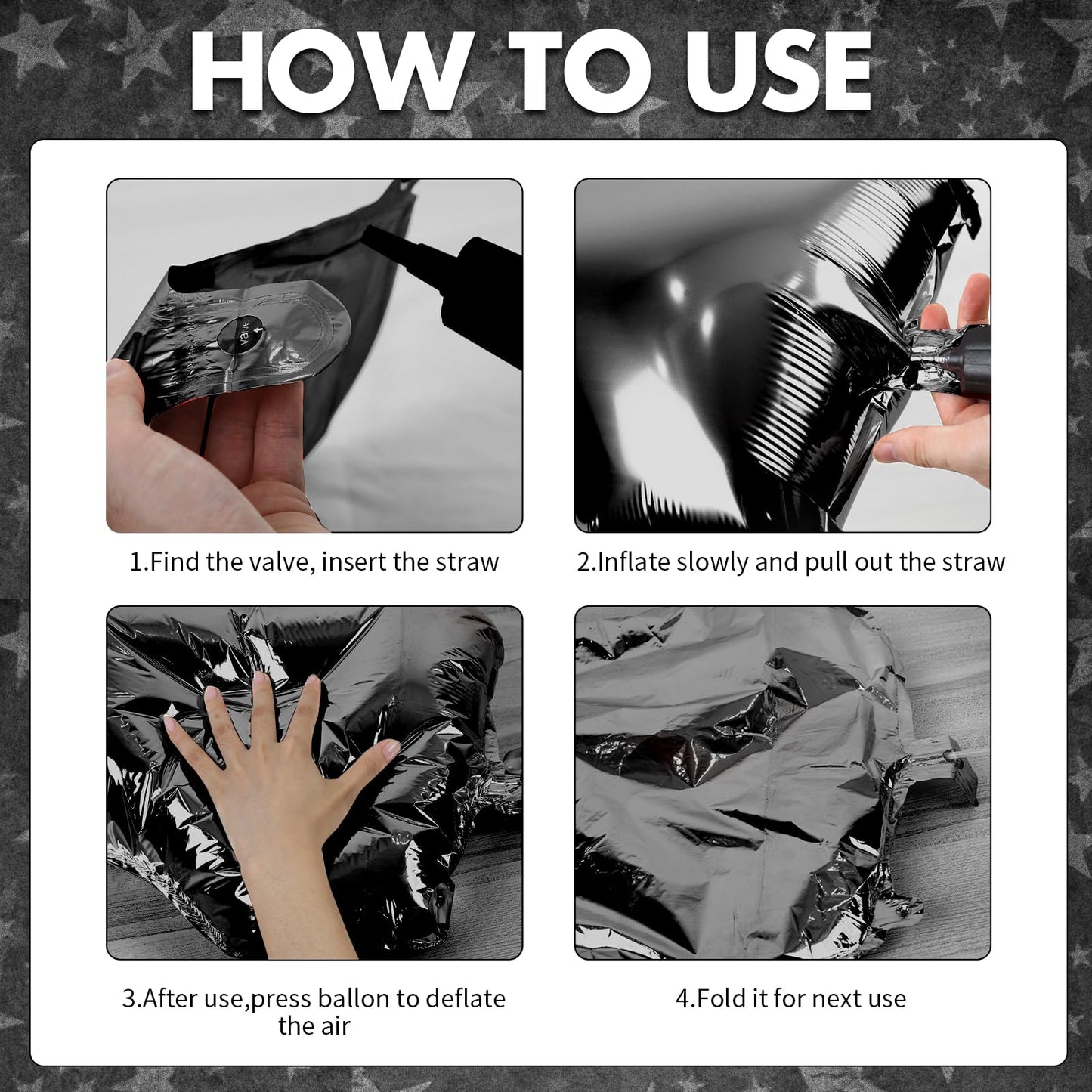 HOW TO USE

valve

1.Find the valve, insert the straw

2.Inflate slowly and pull out the straw

3.After use,press ballon to deflate the air

4.Fold it for next use