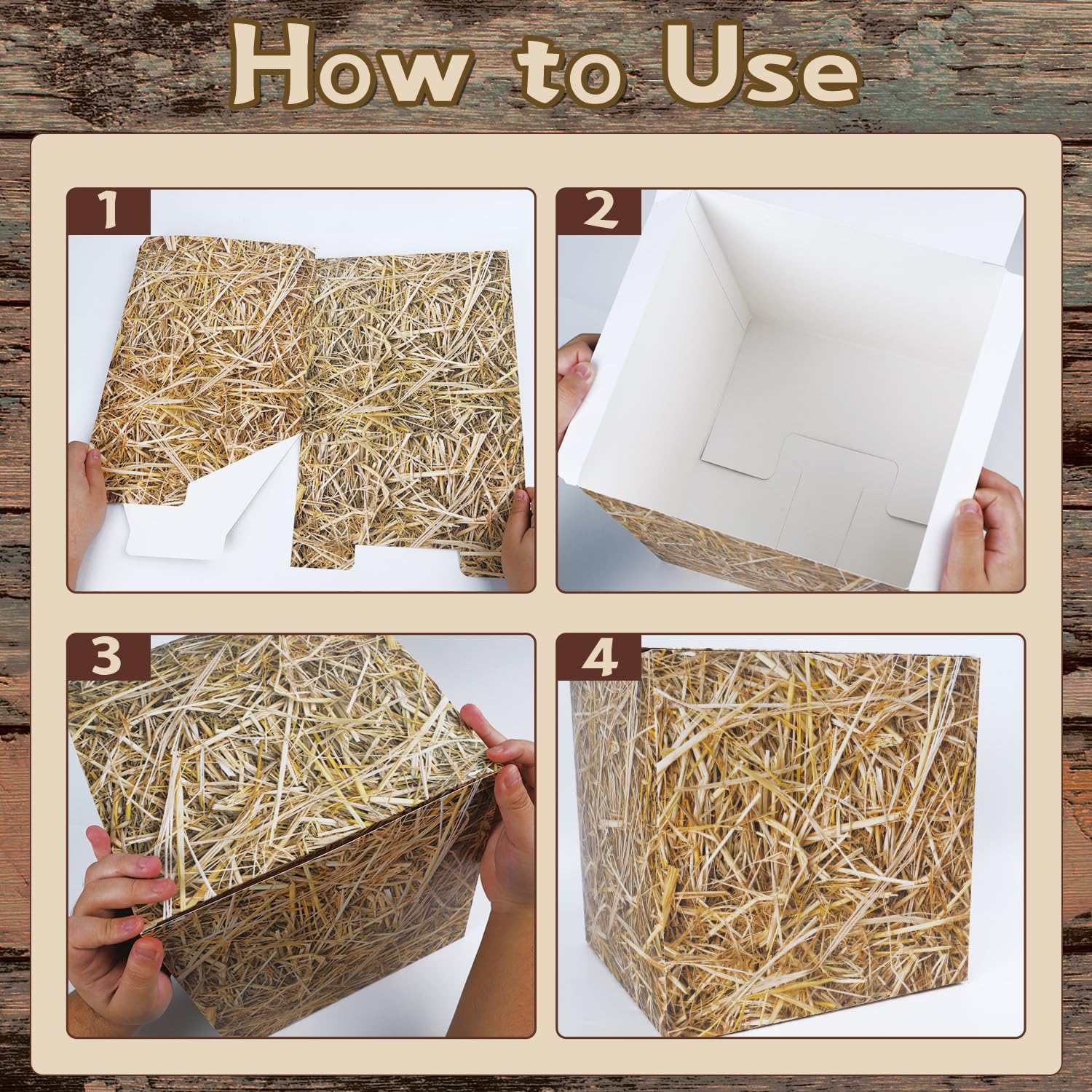 How to Use

1

2

3

4